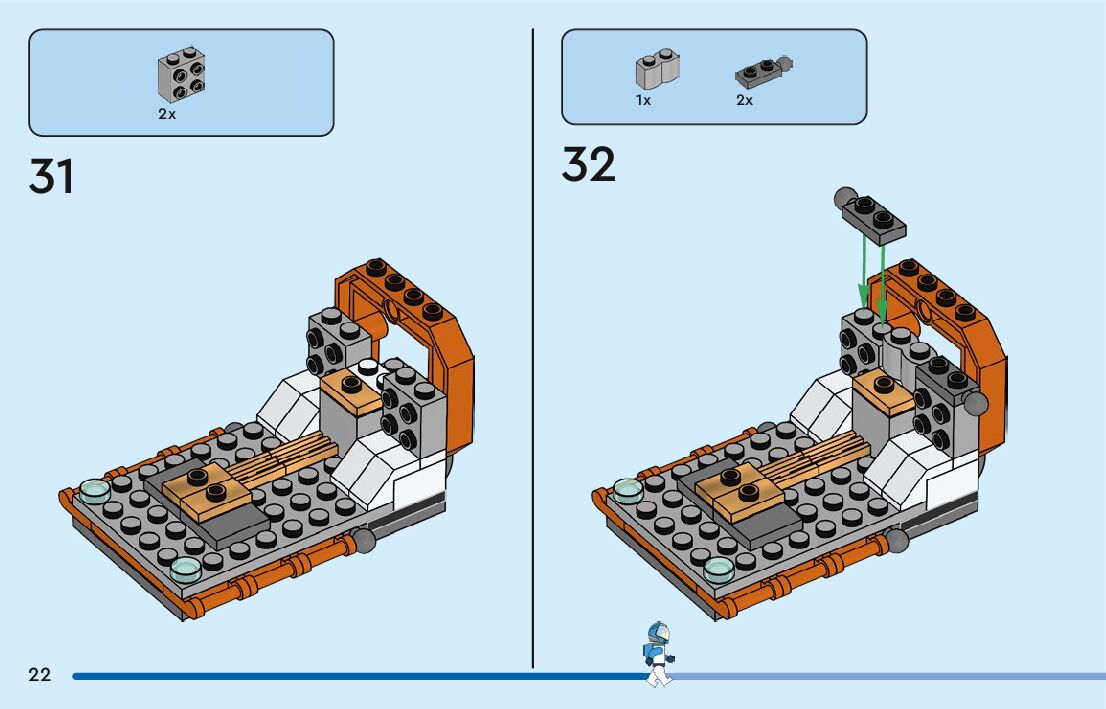 2x

31

1x 2x

32

22