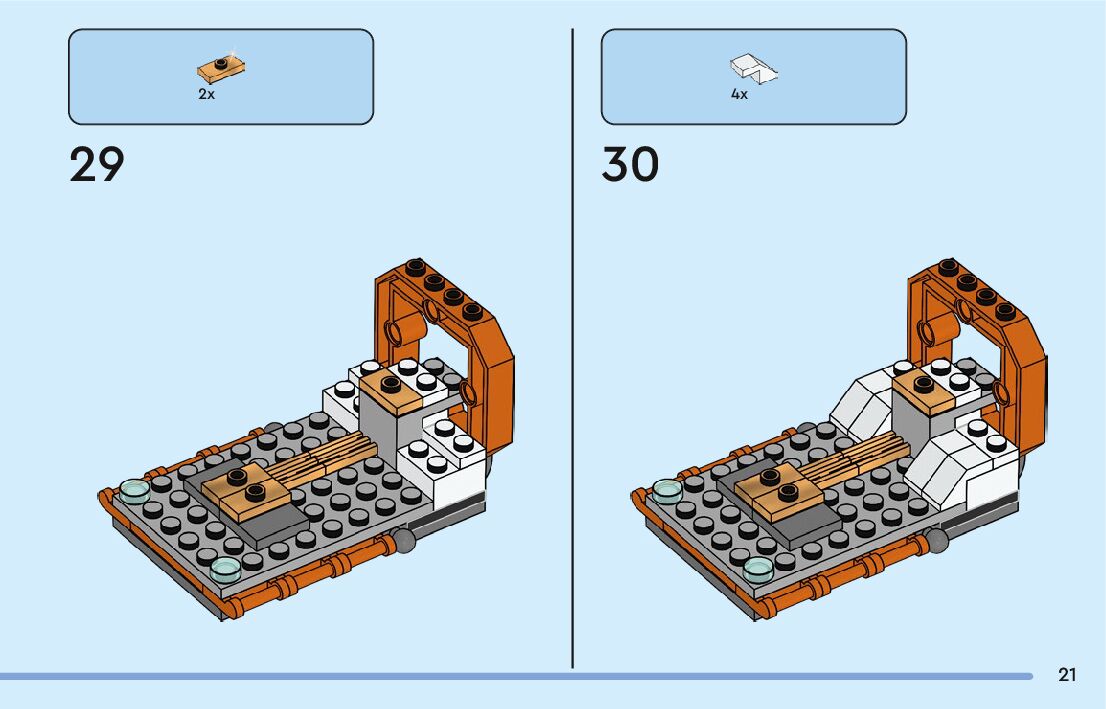 2x

29

4x

30

21