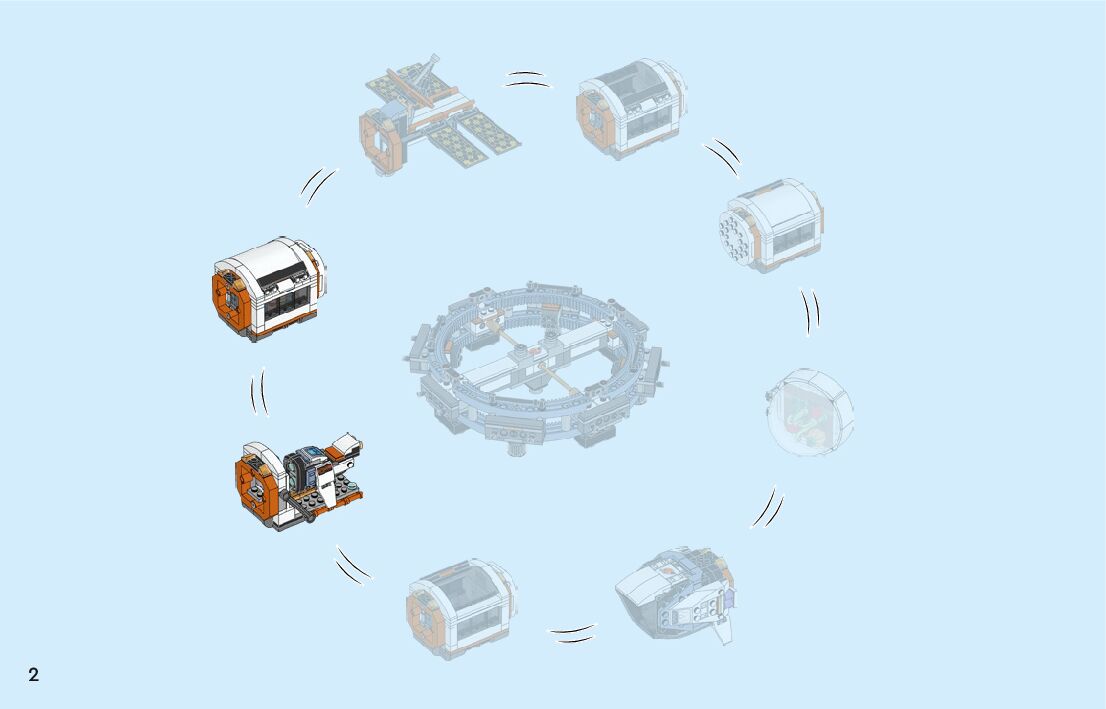 2