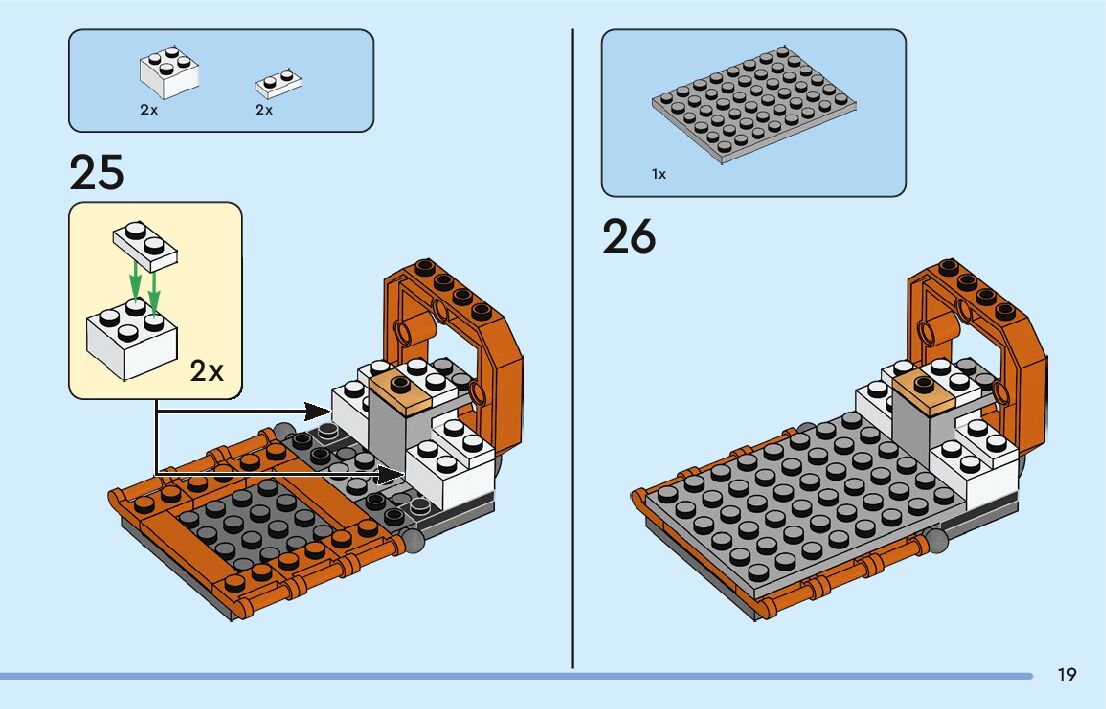 2x 2x

25

2x

1x

26

19