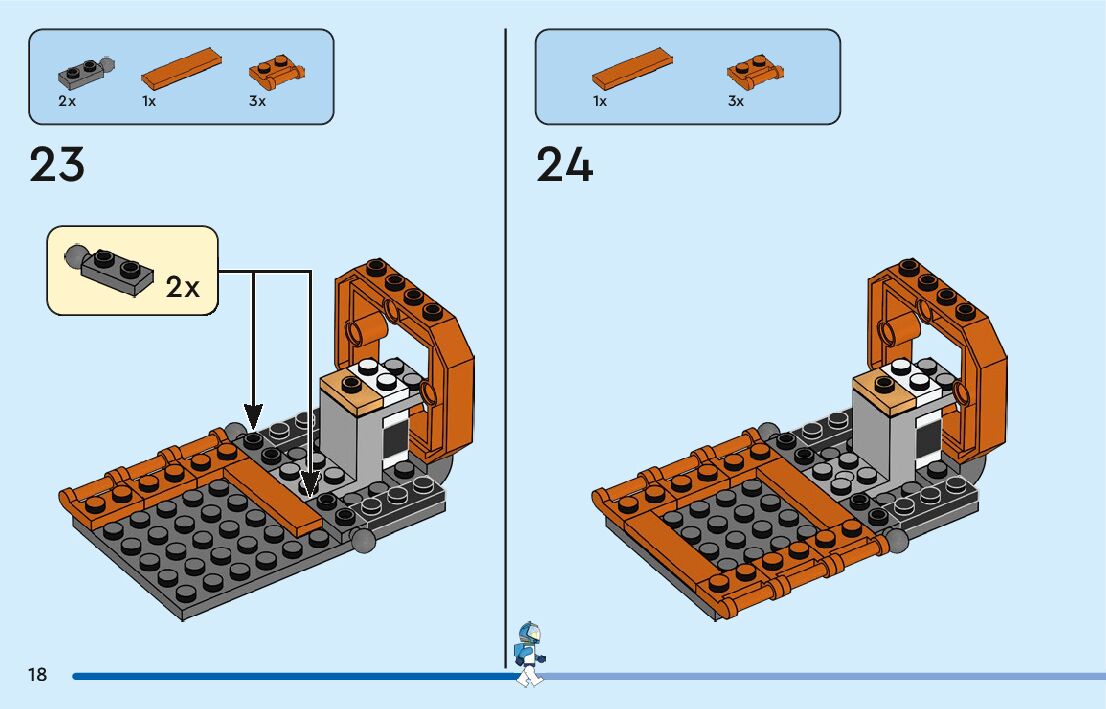 2x 1x 3x

23

2x

1x 3x

24

18