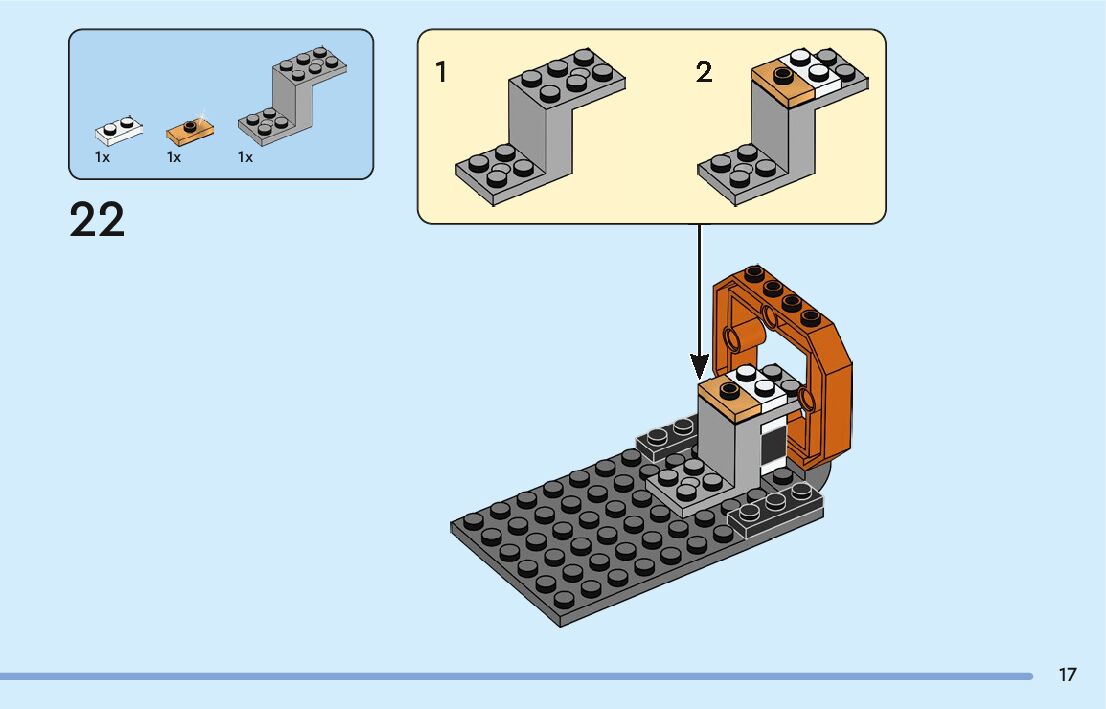 1x 1x 1x

22

1

2

17