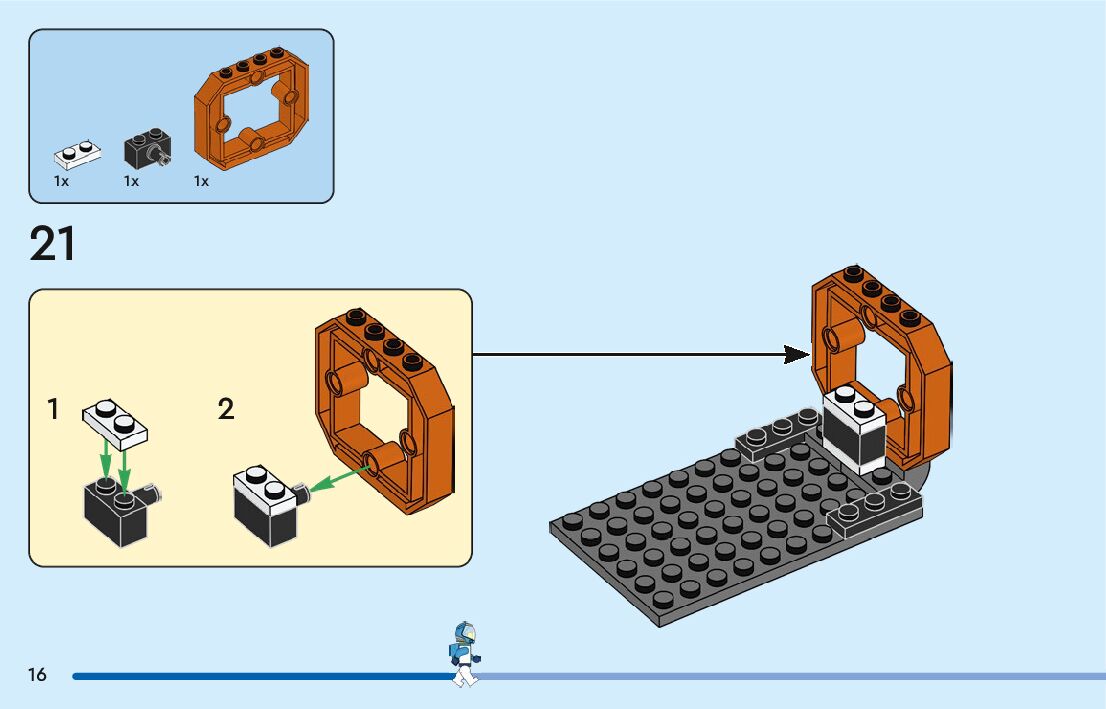 1x 1x 1x

21

1

2

16