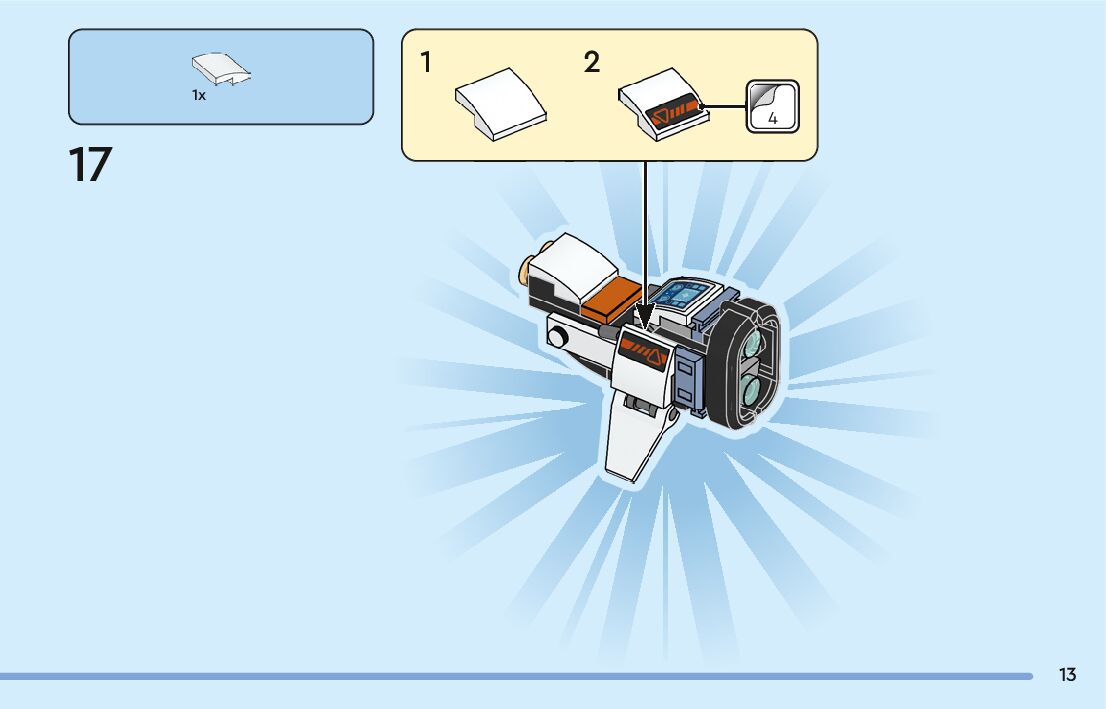 1x

17

1

2

4

13