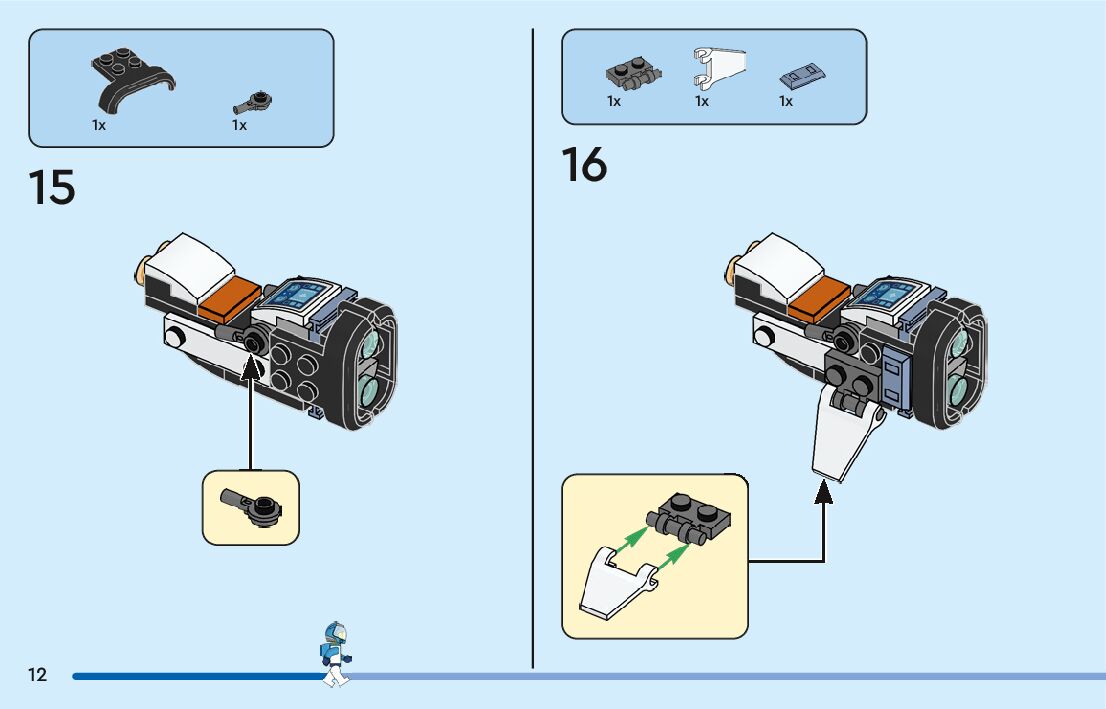 1x
1x

15

1x
1x
1x

16

12