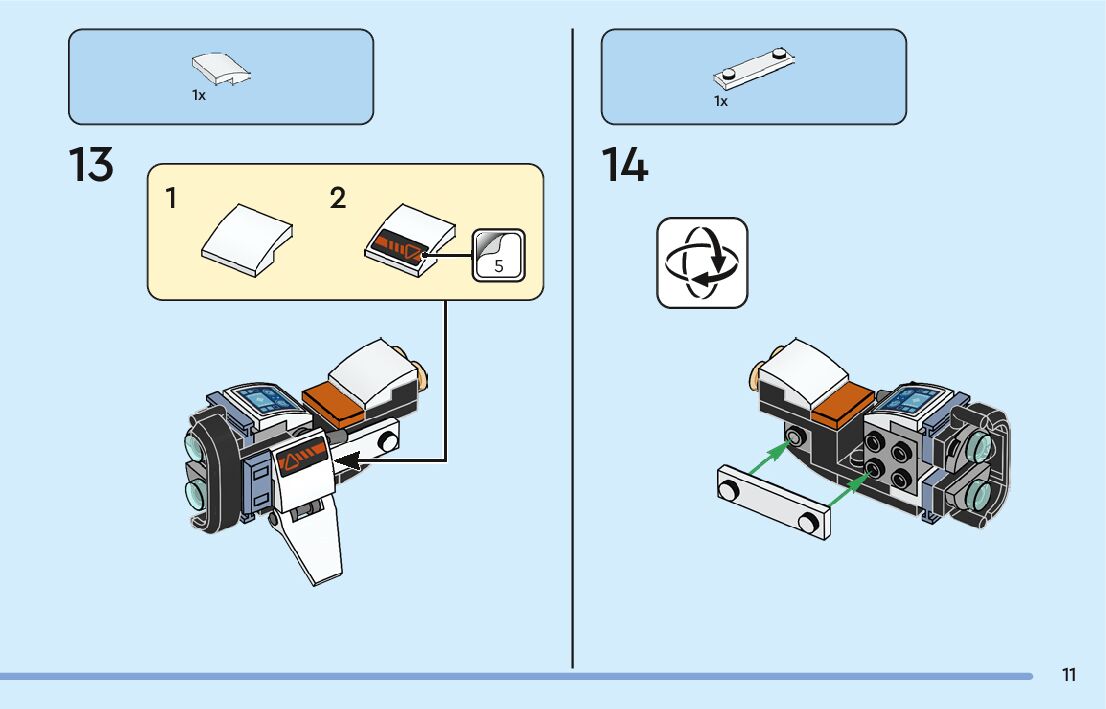 1x

13

1

2

5

1x

14

11