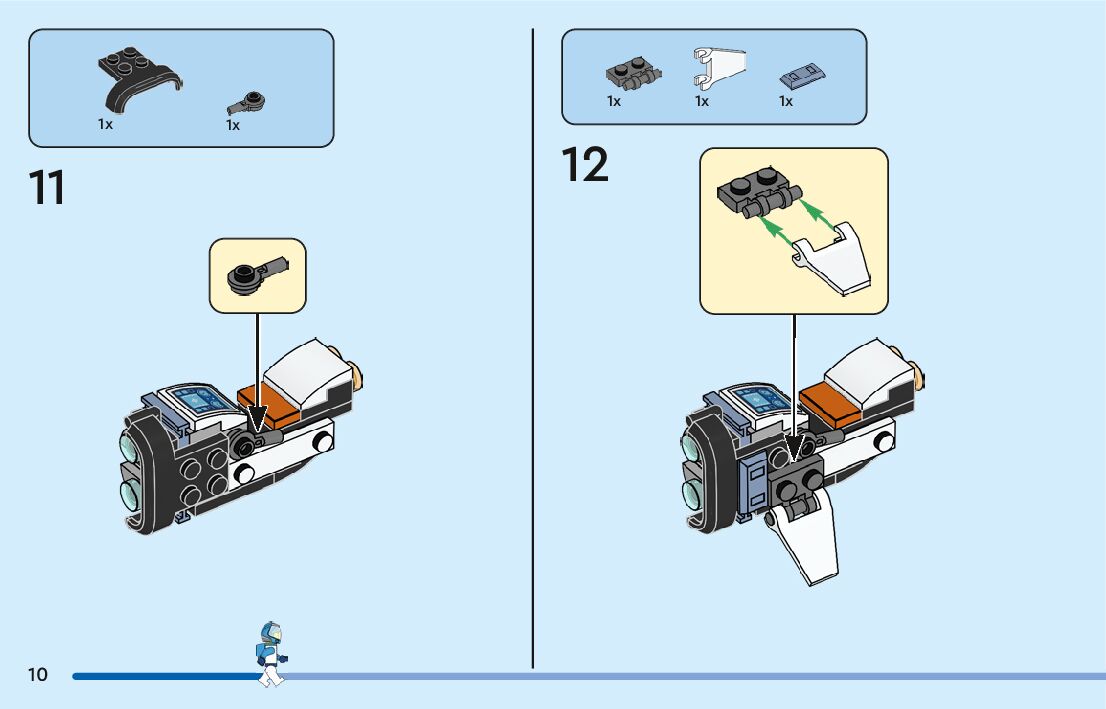 1x
1x

11

1x
1x
1x

12

10