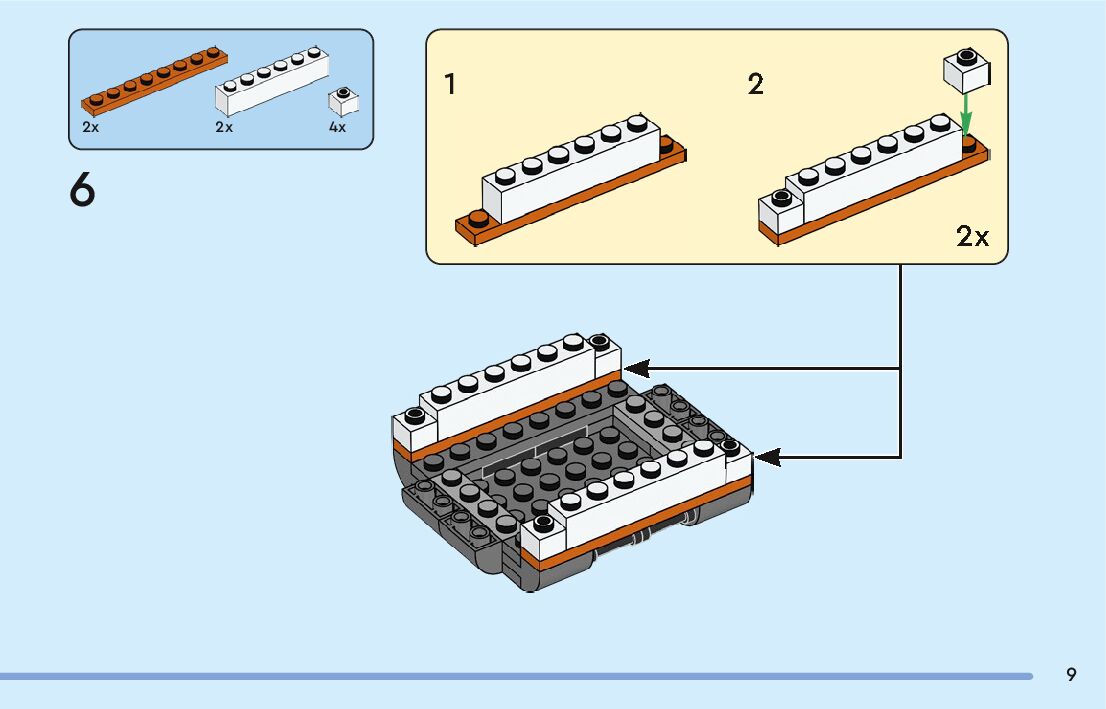 2x
2x
4x

6

1

2

2x

9