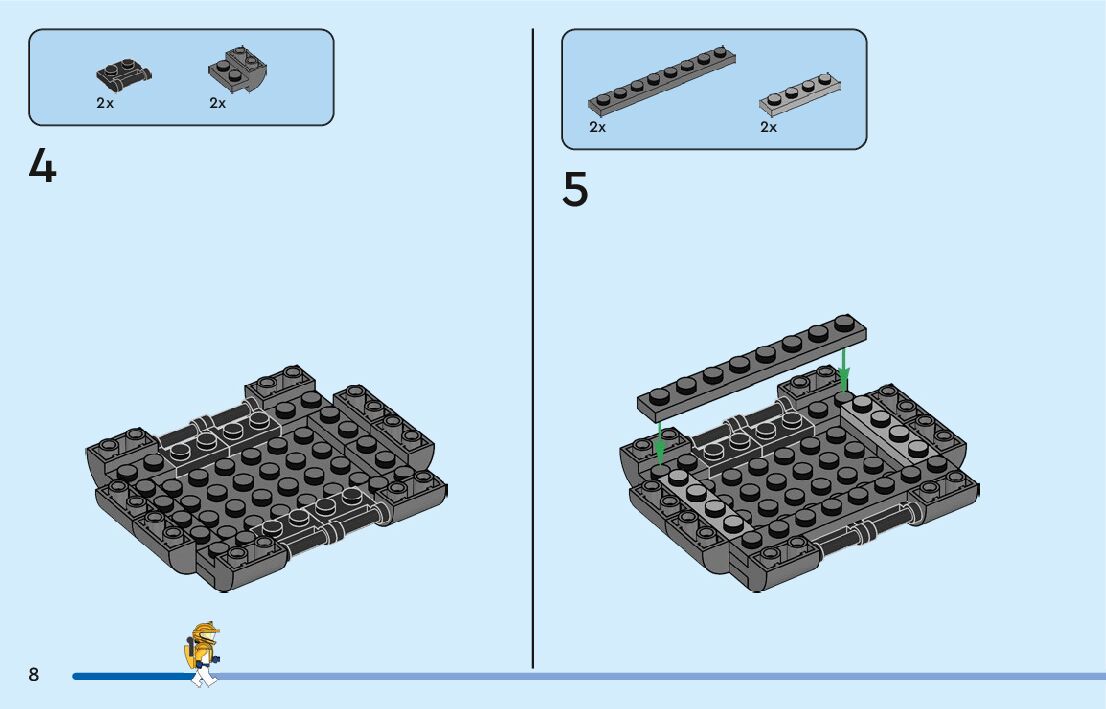 2x 2x

4

2x 2x

5

8