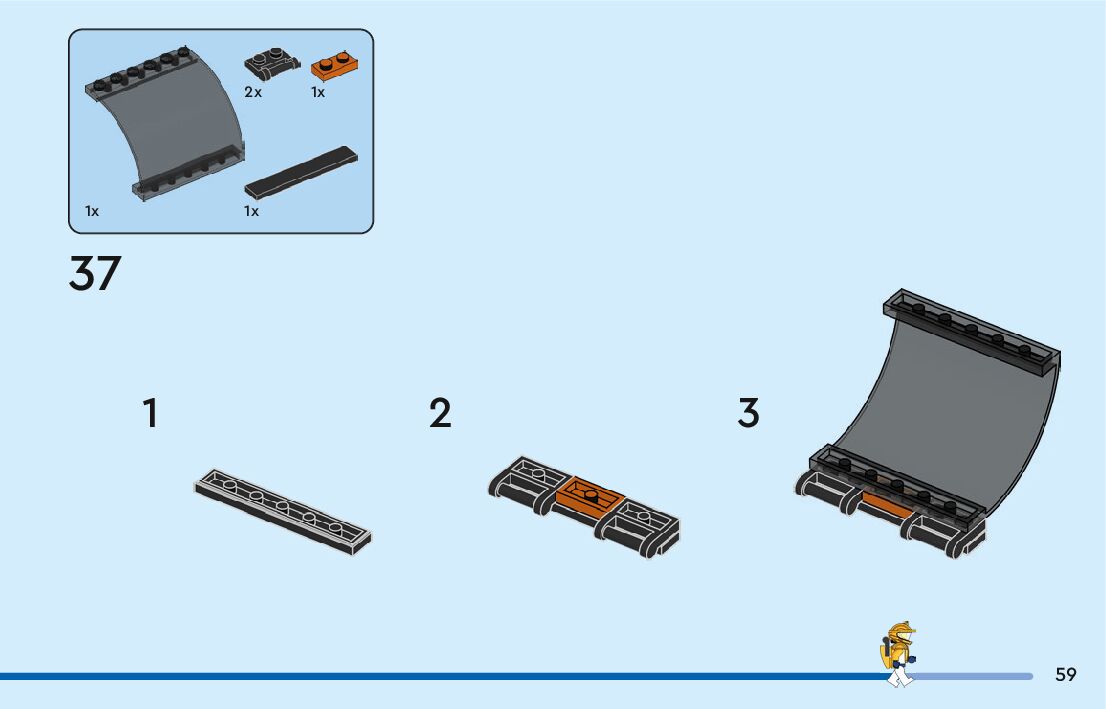 2x
1x
1x
1x

37

1

2

3

59