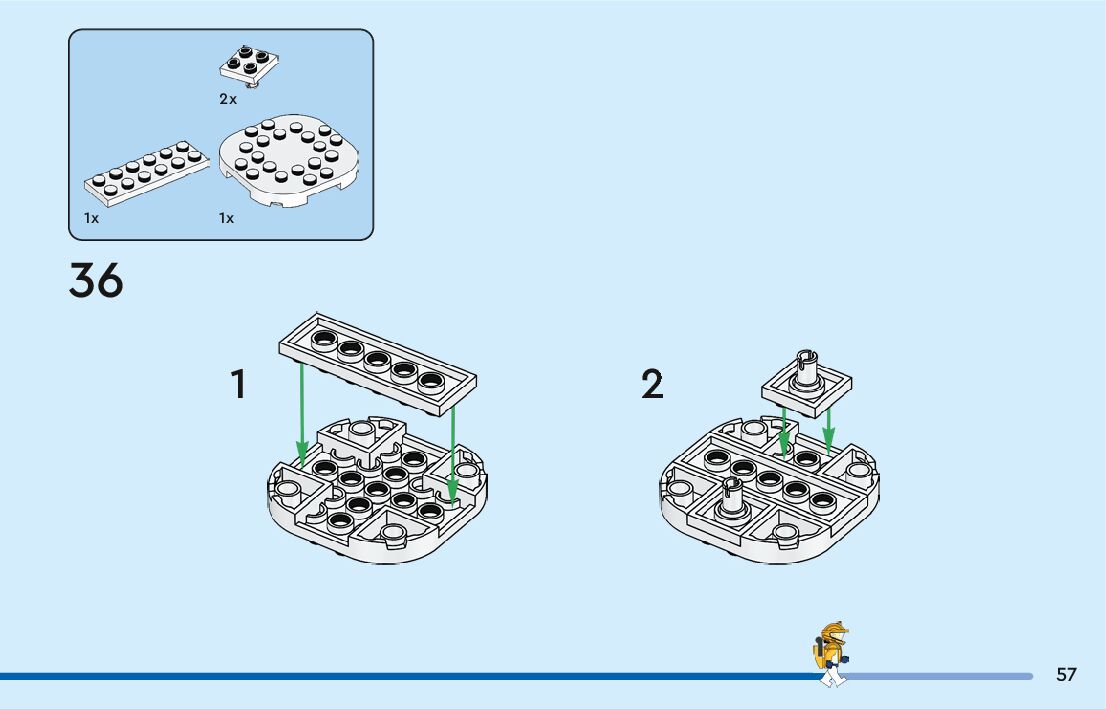 2x

1x

1x

36

1

2

57