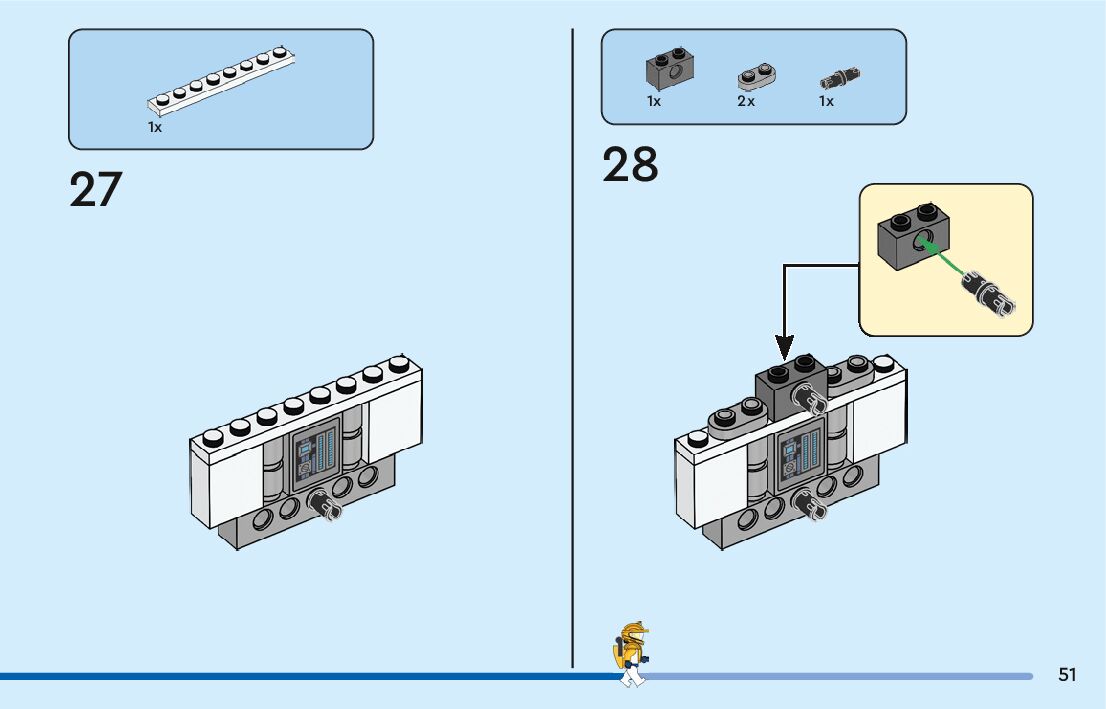 1x

27

1x 2x 1x

28

51