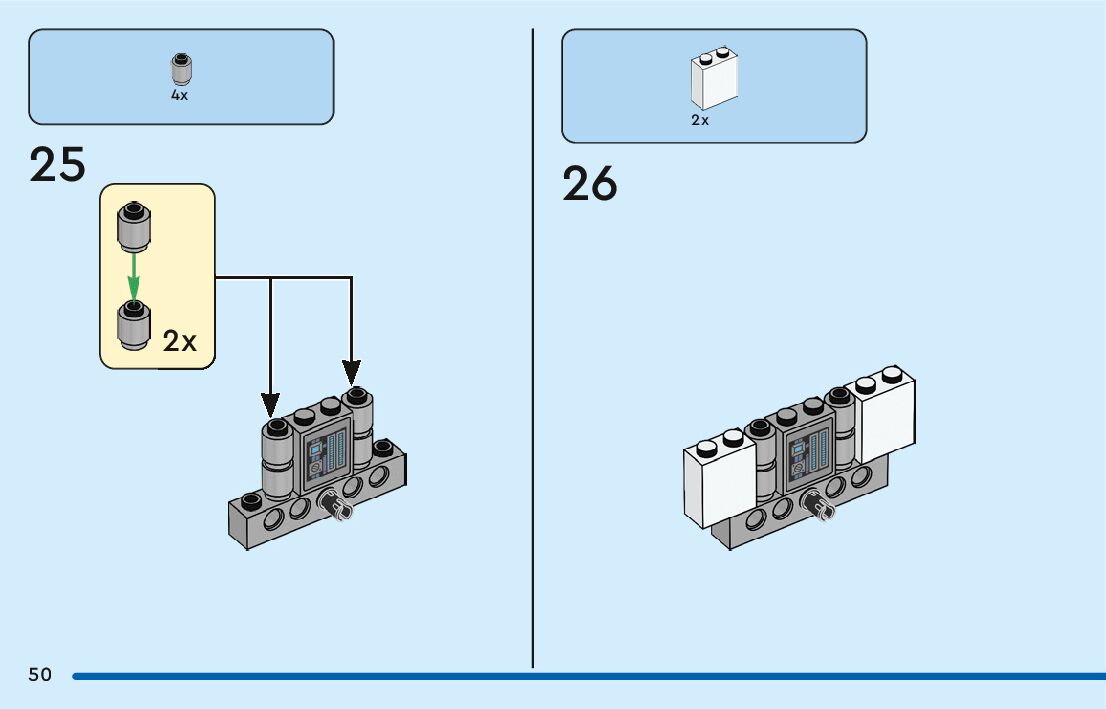 4x

25

2x

2x

26

50