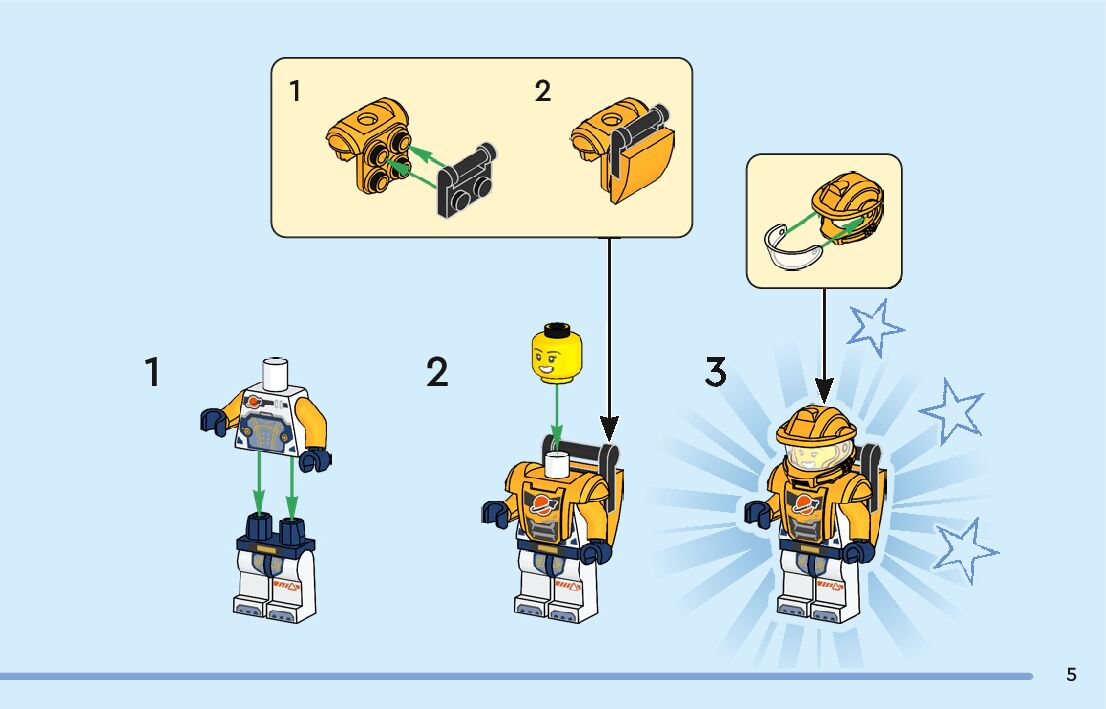 1

2

1

2

3

5