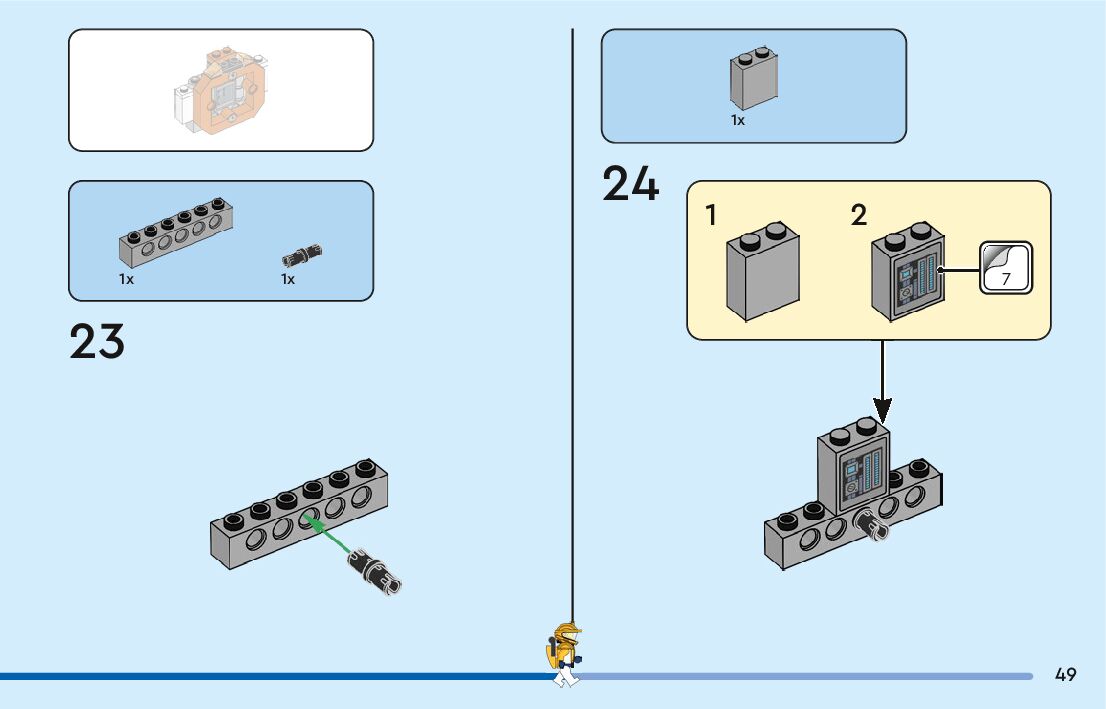 1x 1x

23

1x

24

1

2

7

49