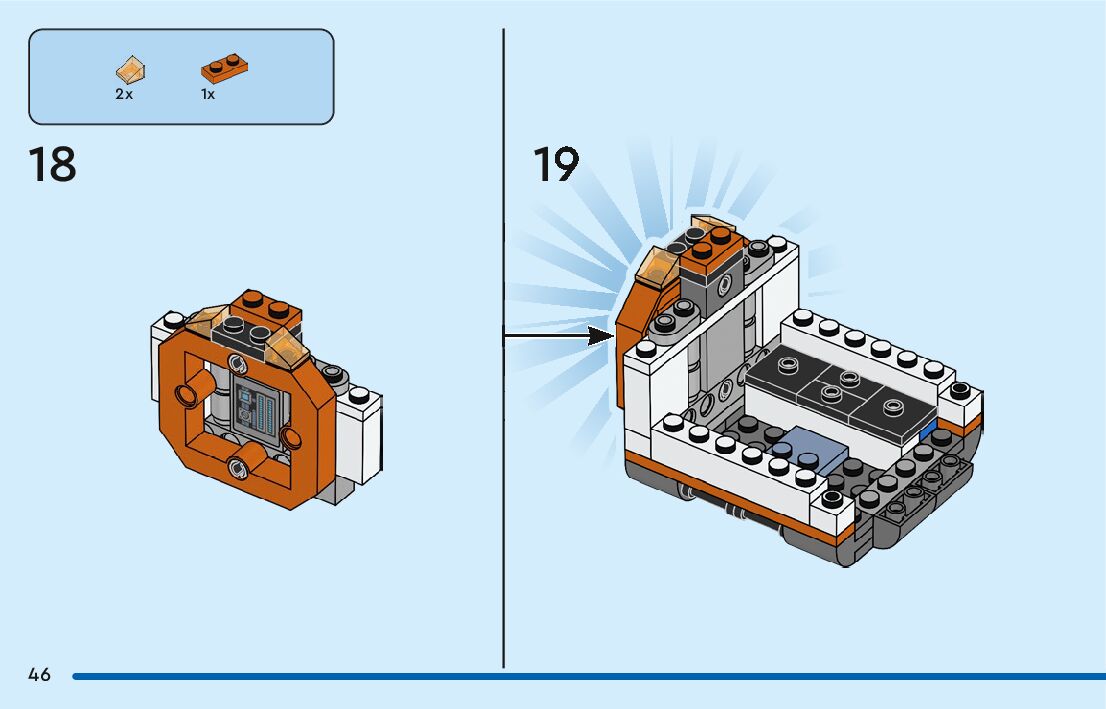 2x
1x

18

19

46