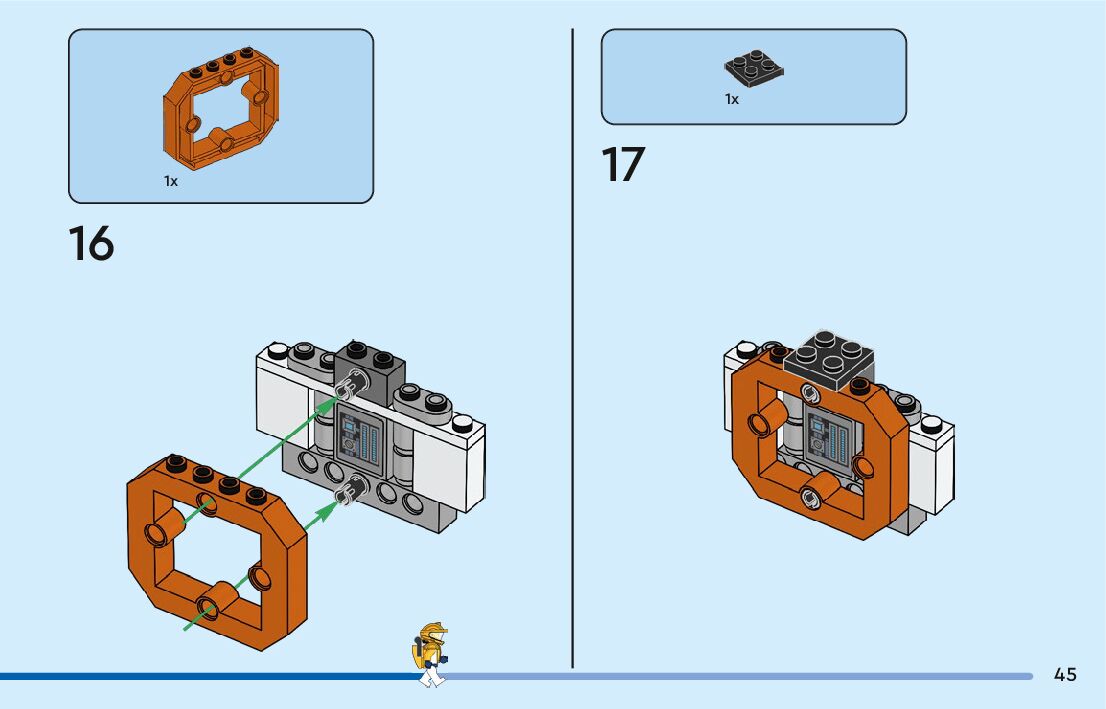 1x

16

1x

17

45