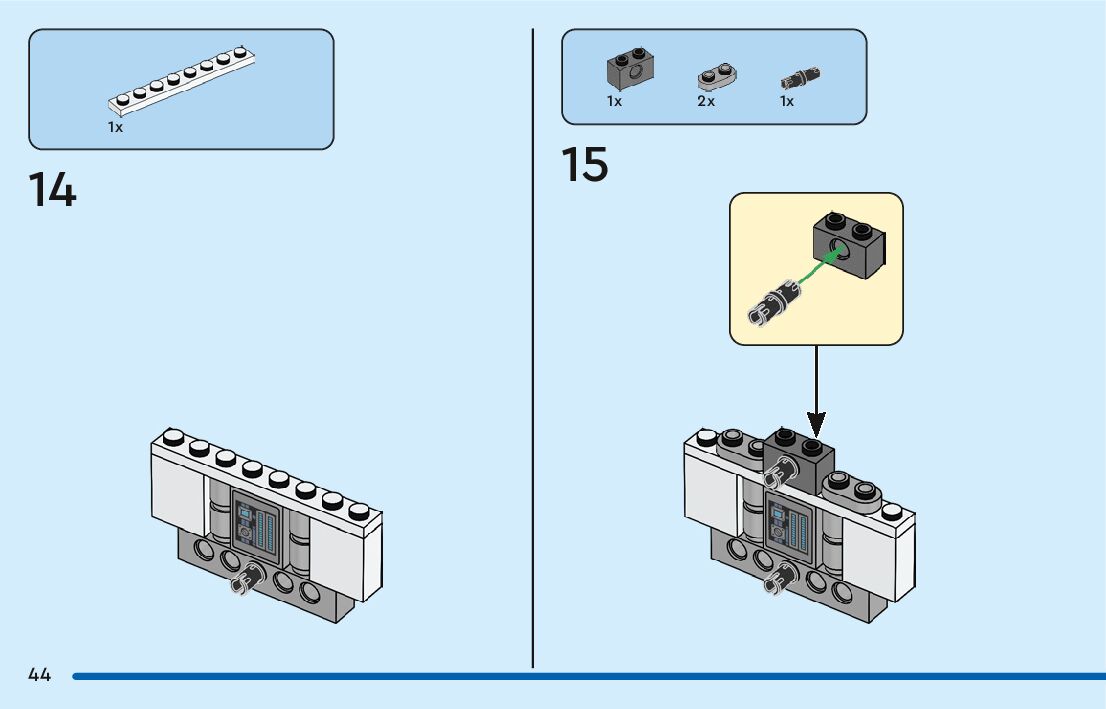 1x

14

1x
2x
1x

15

44