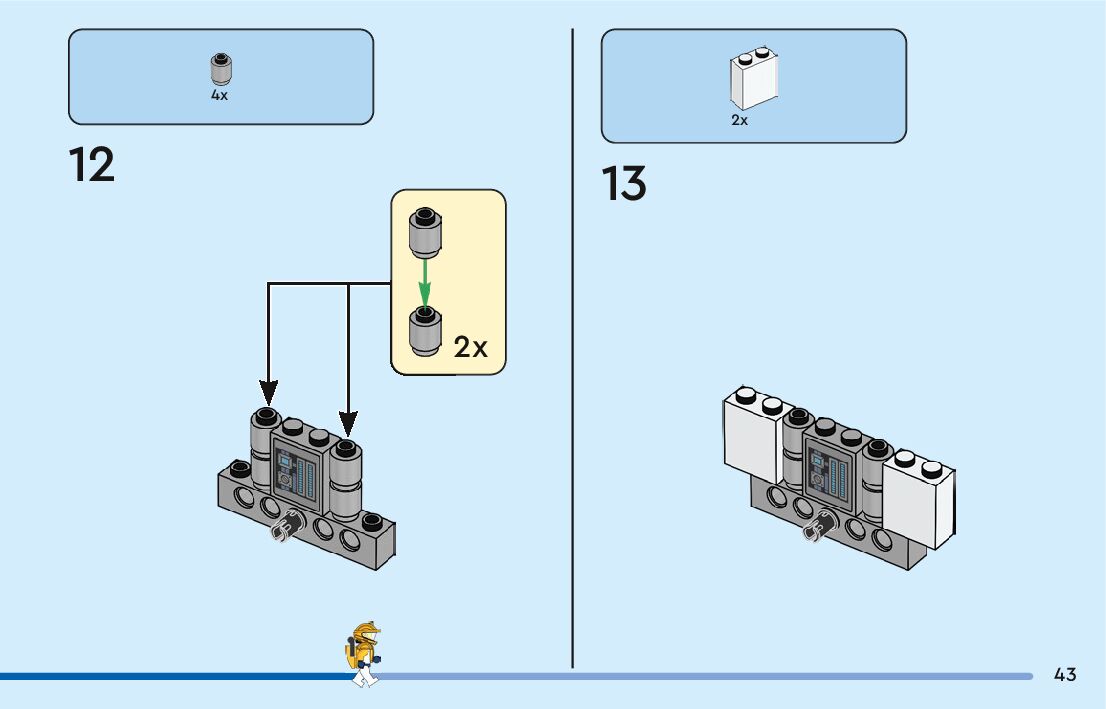 4x

12

2x

2x

13

43