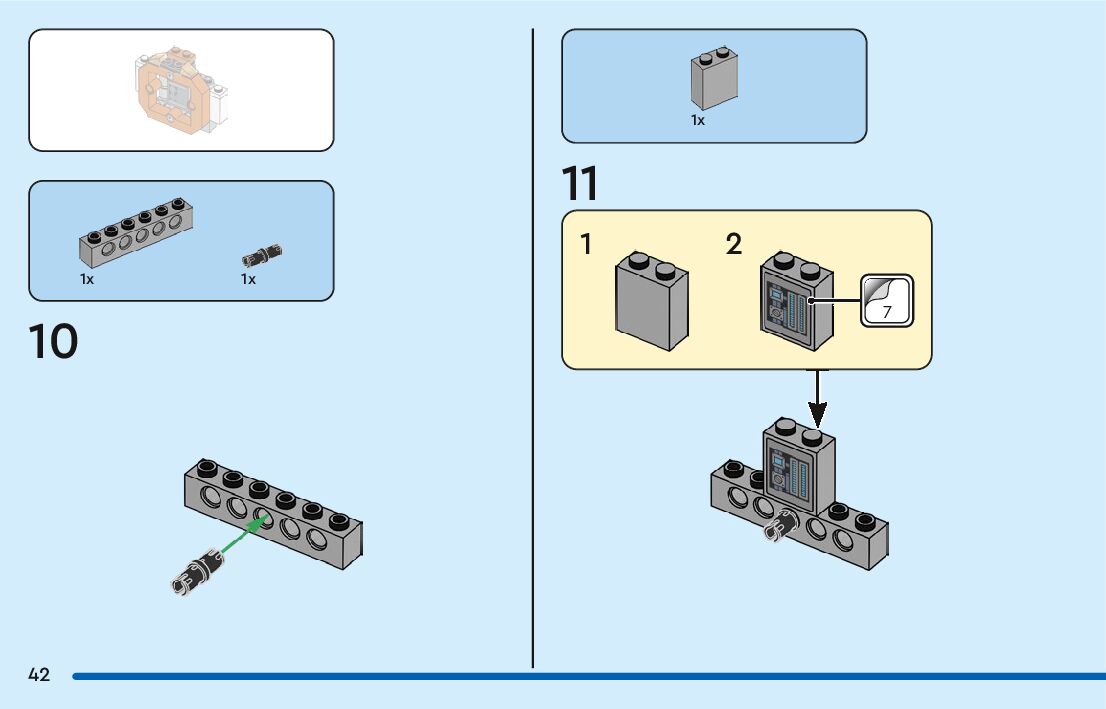 1x

1x

10

1x

11

1

2

7

42