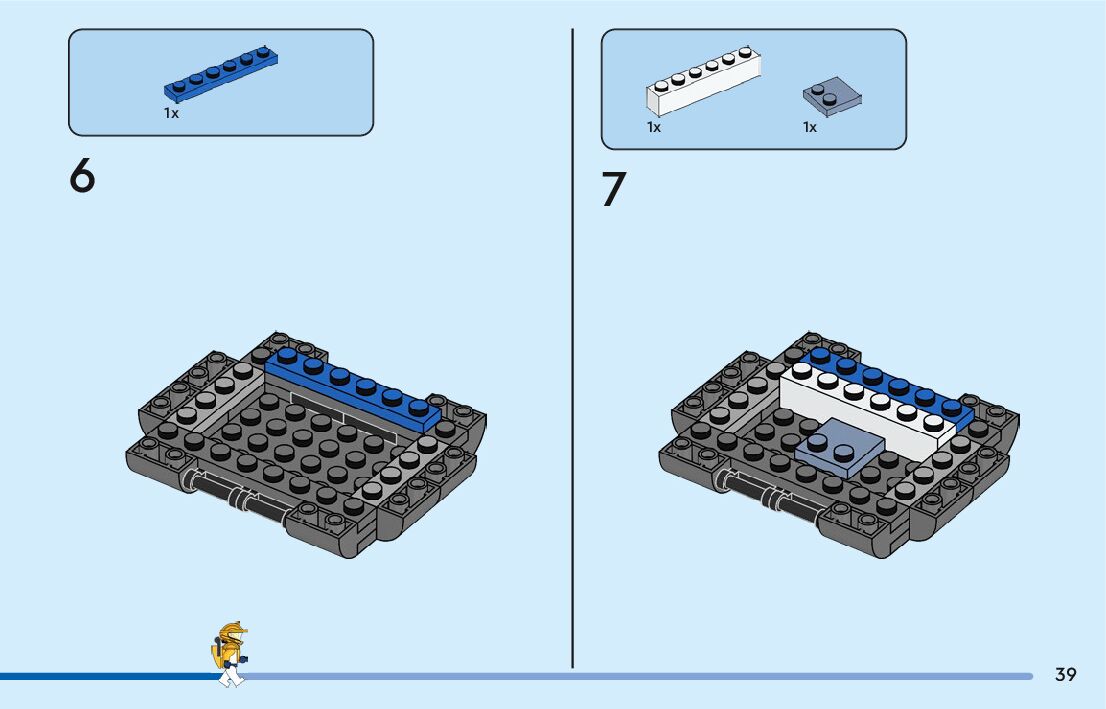 1x

6

1x

1x

7

39