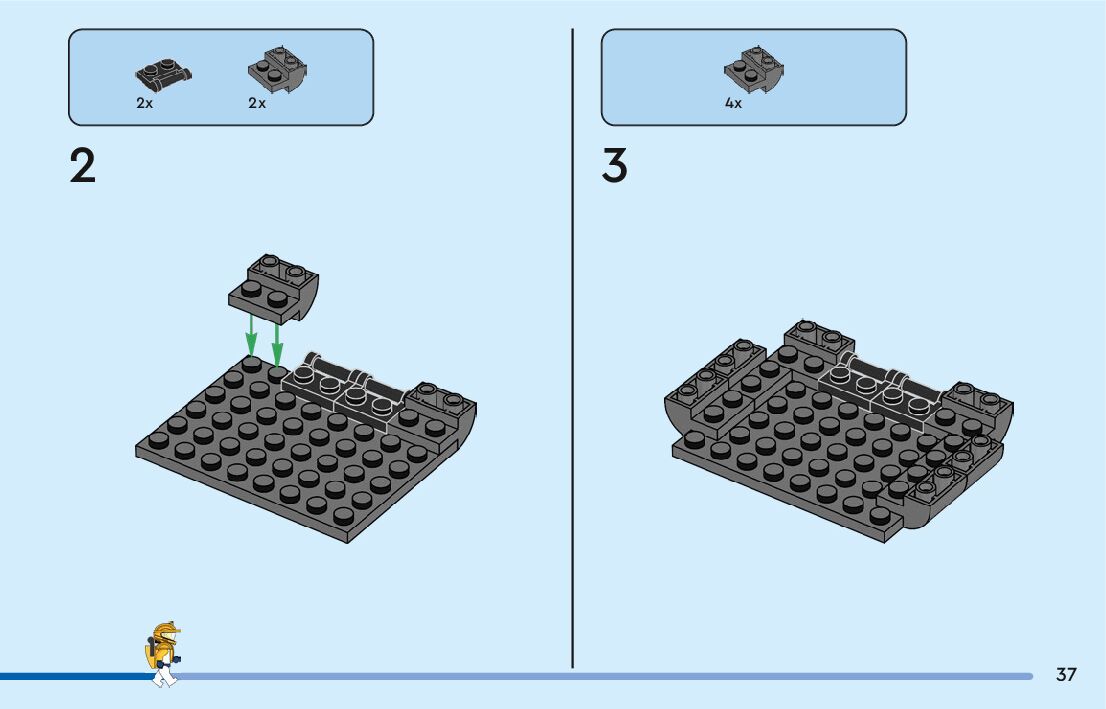 2x 2x

2

4x

3

37