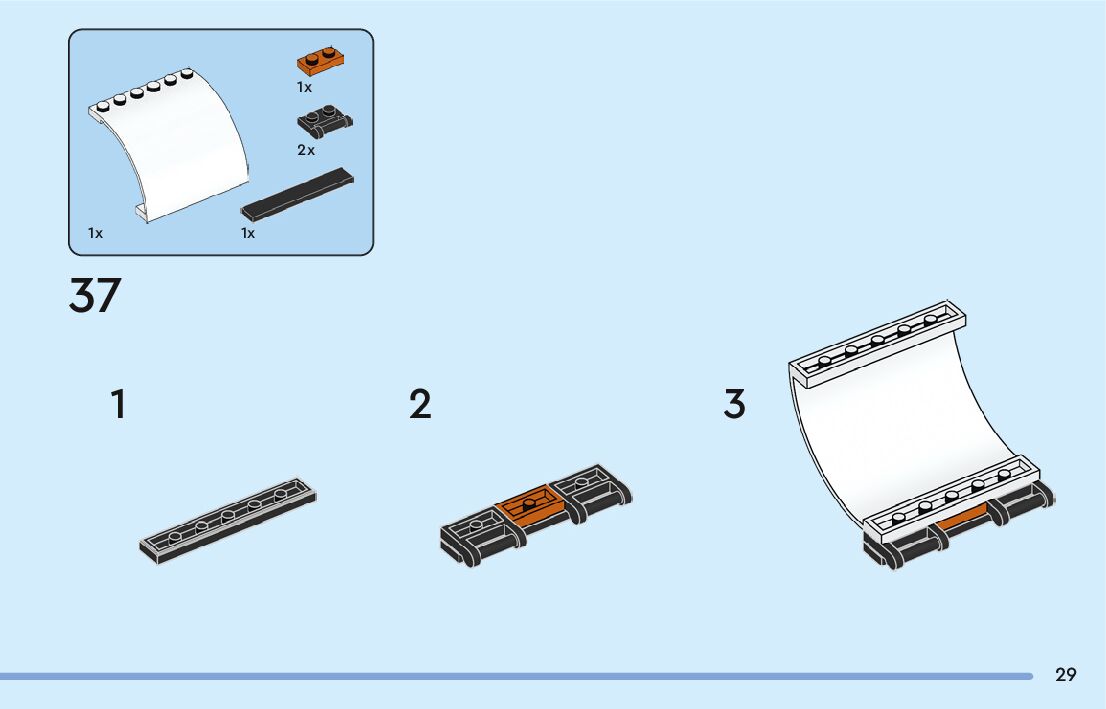 1x

2x

1x

1x

37

1

2

3

29