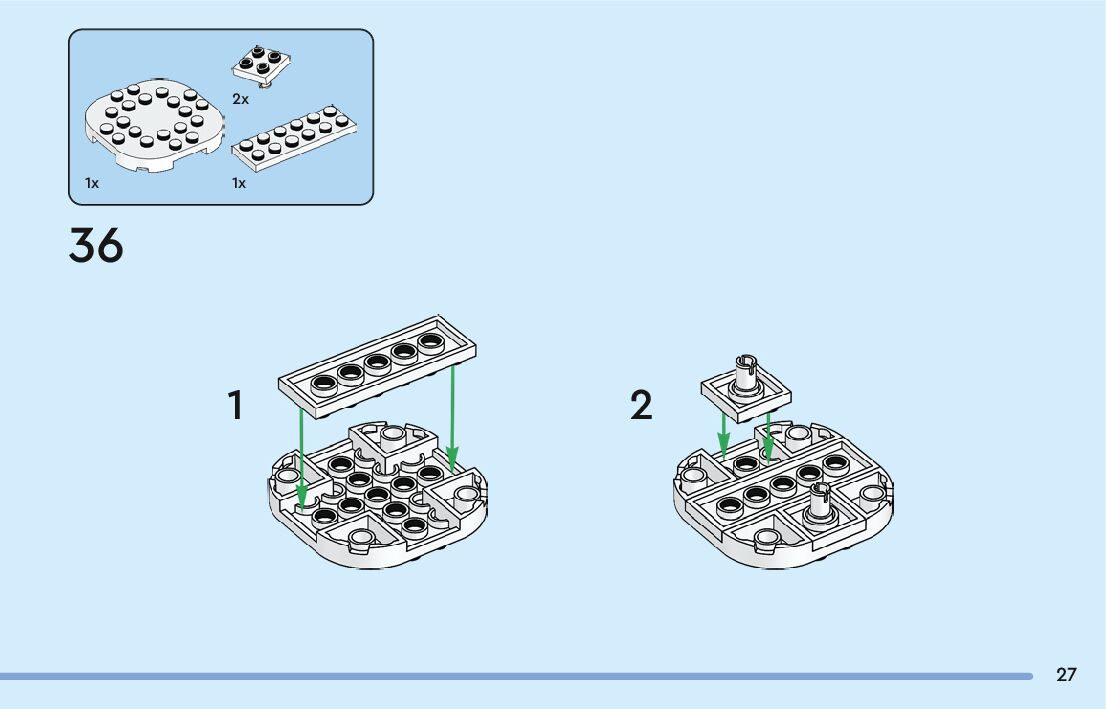 2x

1x

1x

36

1

2

27