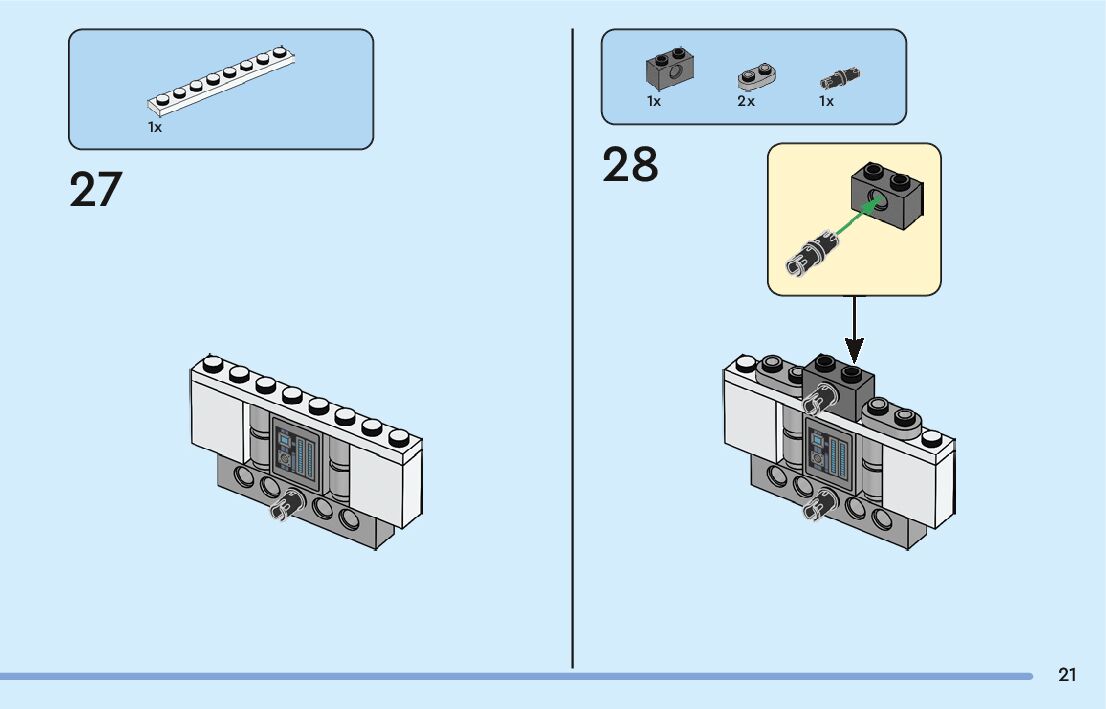 1x

27

1x 2x 1x

28

21