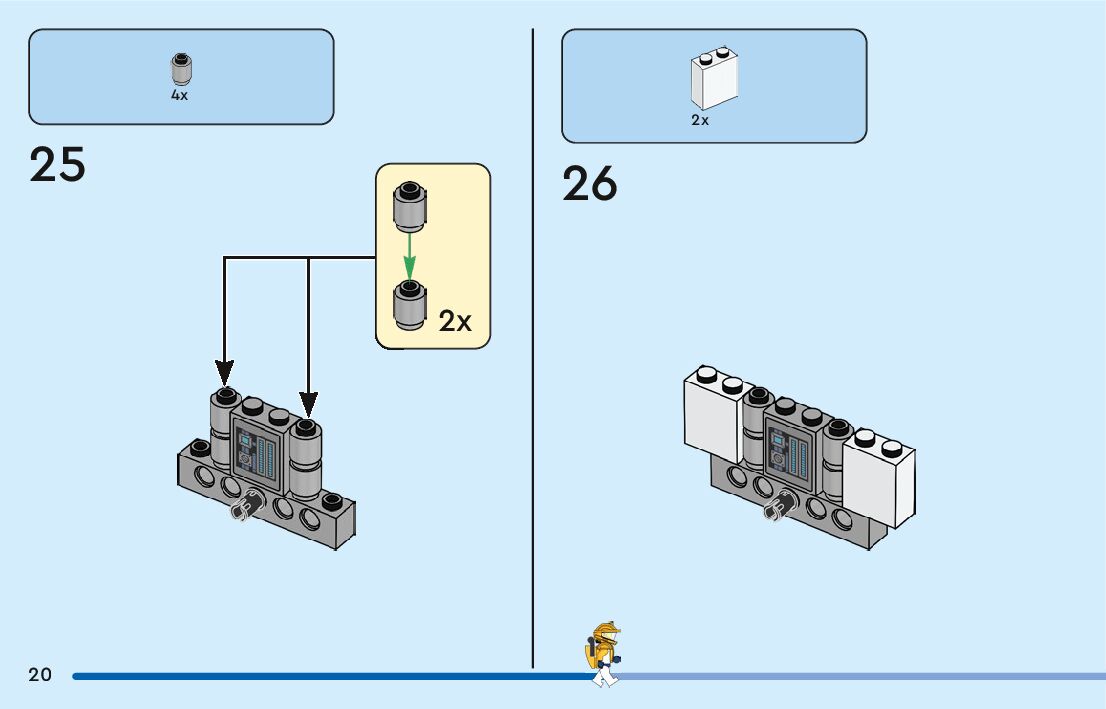 4x

25

2x

2x

26

20