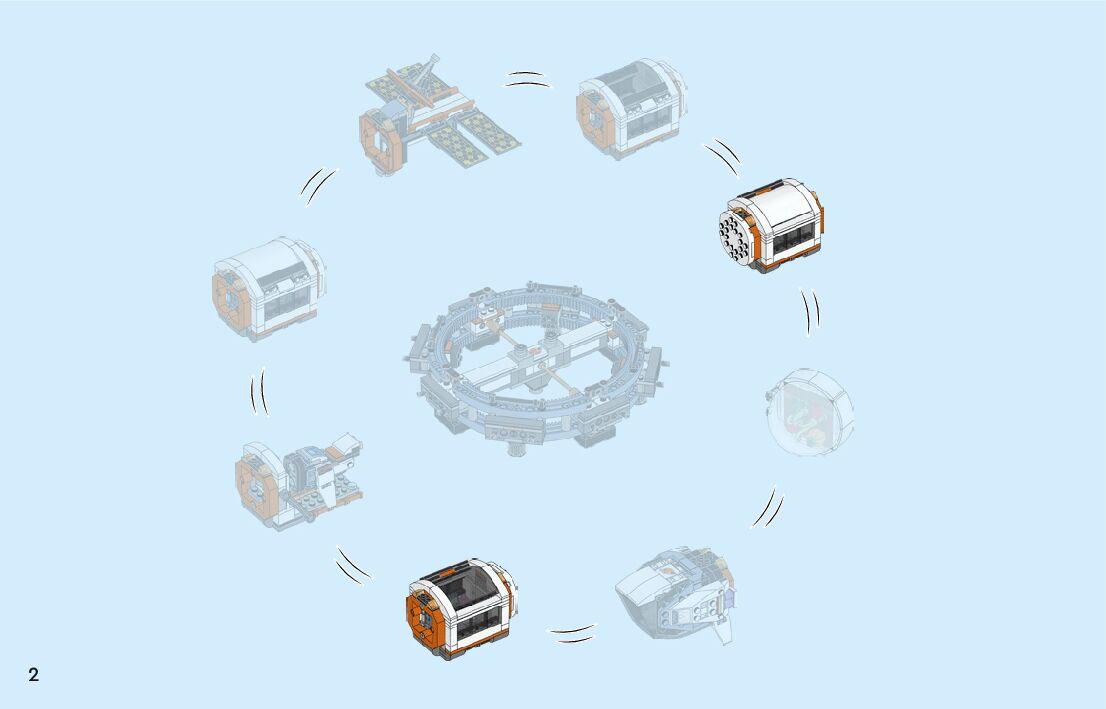 2