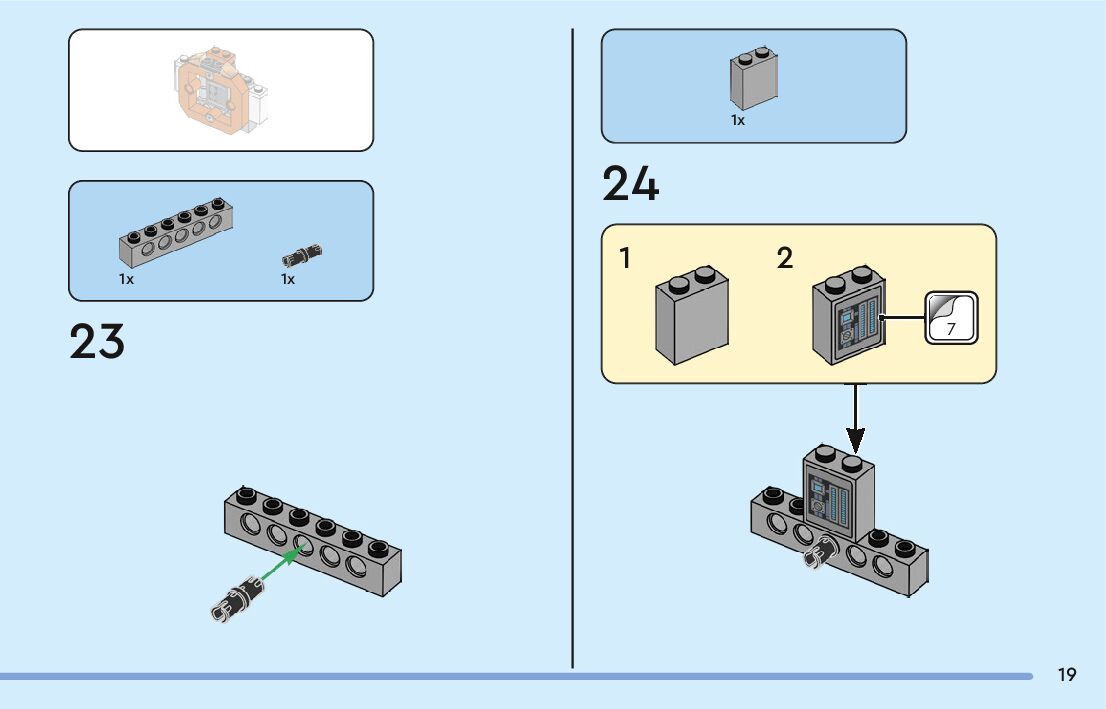 1x

1x

23

1x

24

1

2

7

19