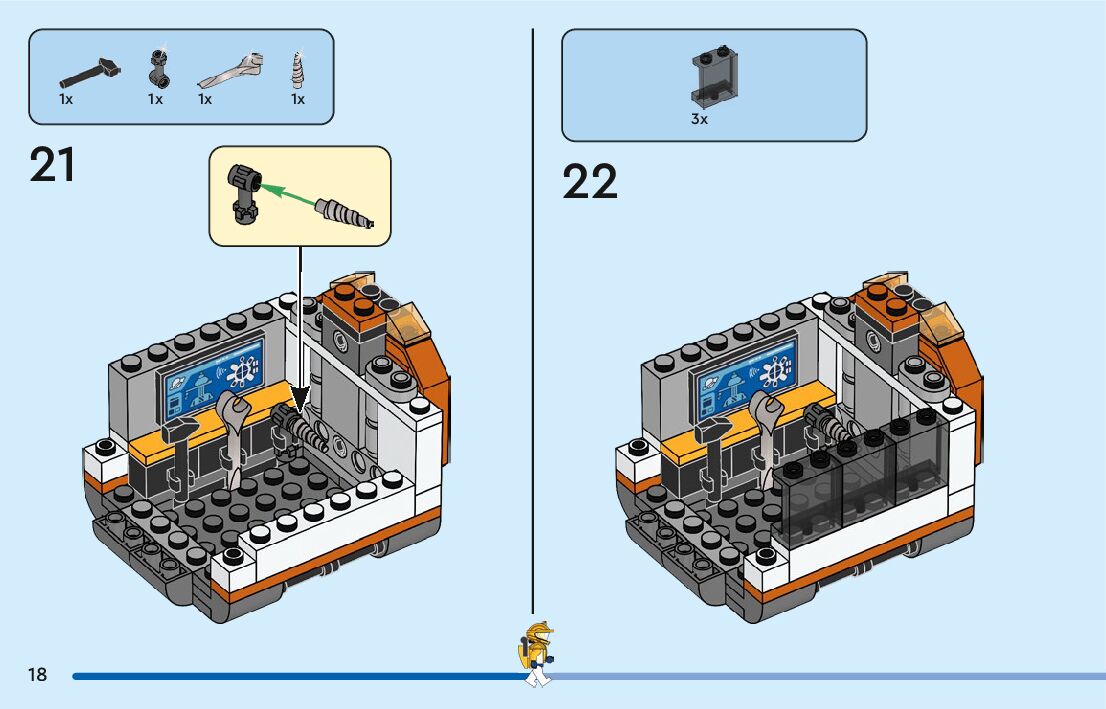 1x 1x 1x 1x

21

3x

22

18