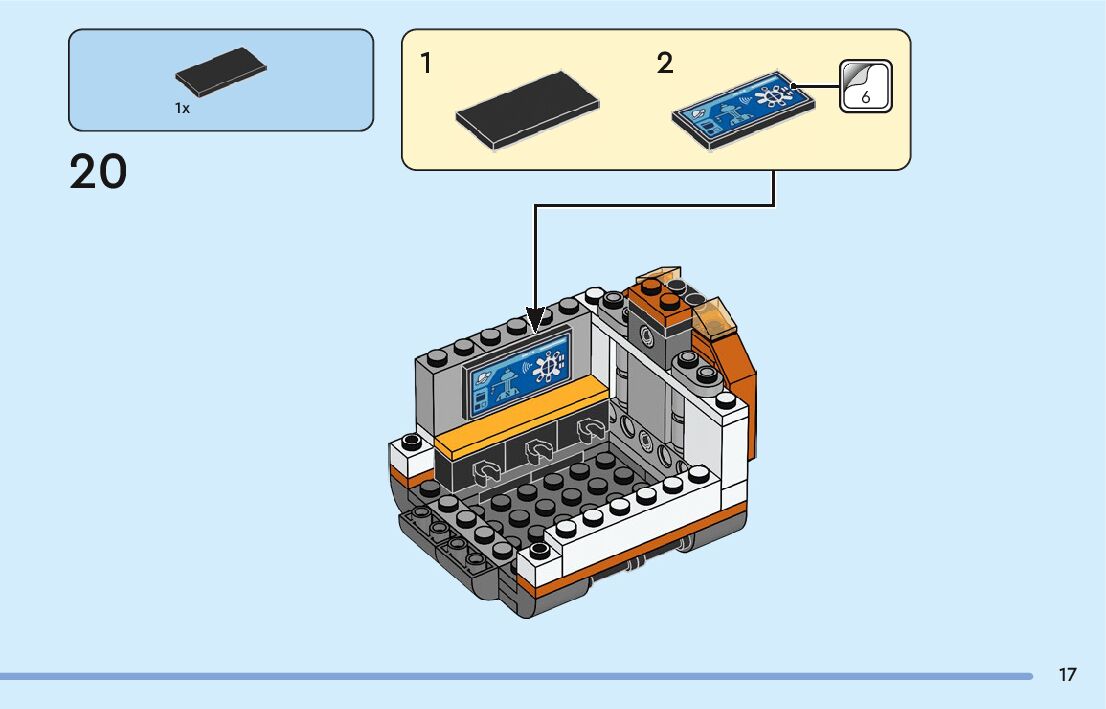 1x

20

1

2

6

17