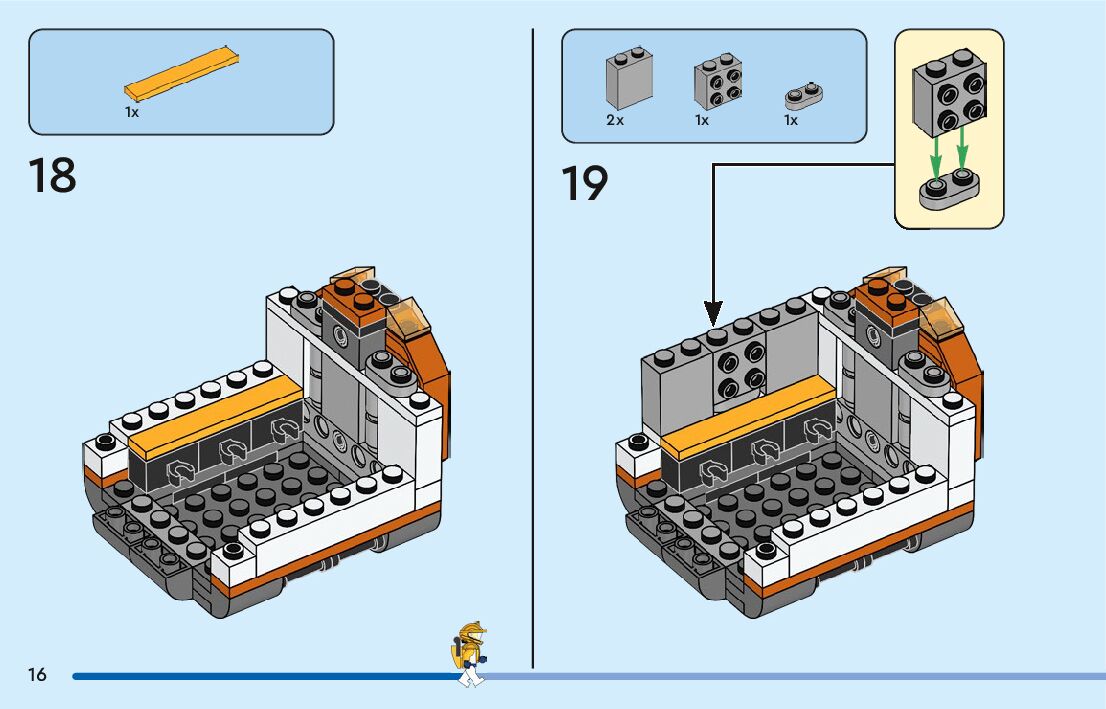 1x

18

2x 1x 1x

19

16