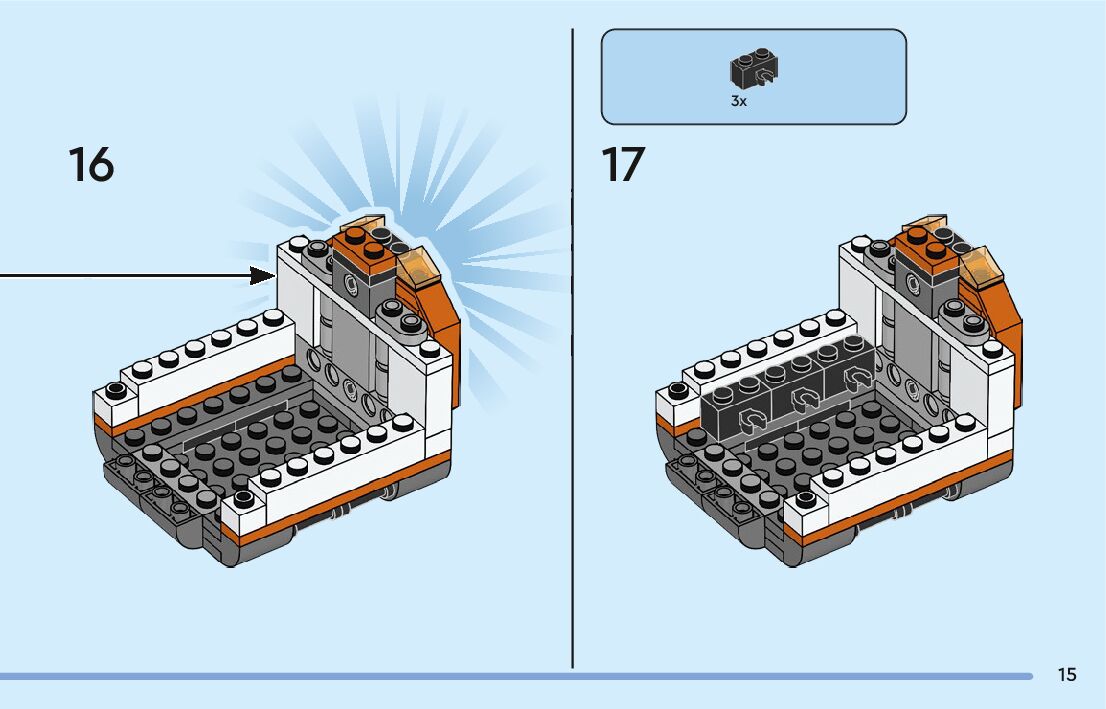 16

3x

17

15