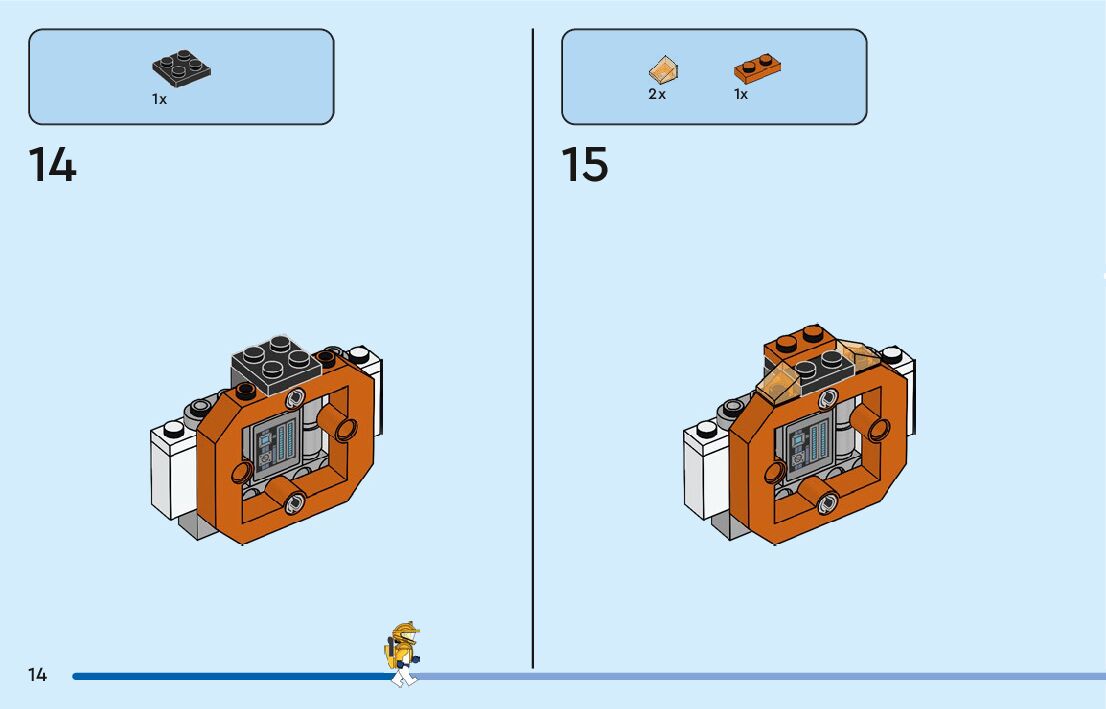 1x

14

2x

1x

15

14