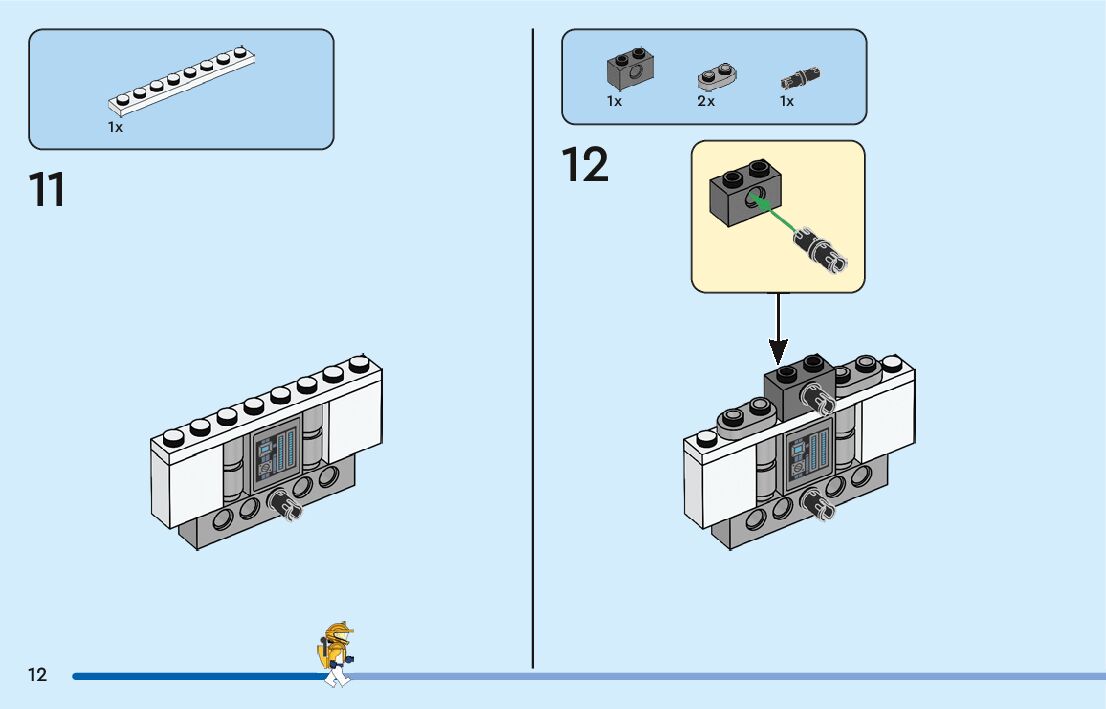 1x

11

1x 2x 1x

12

12