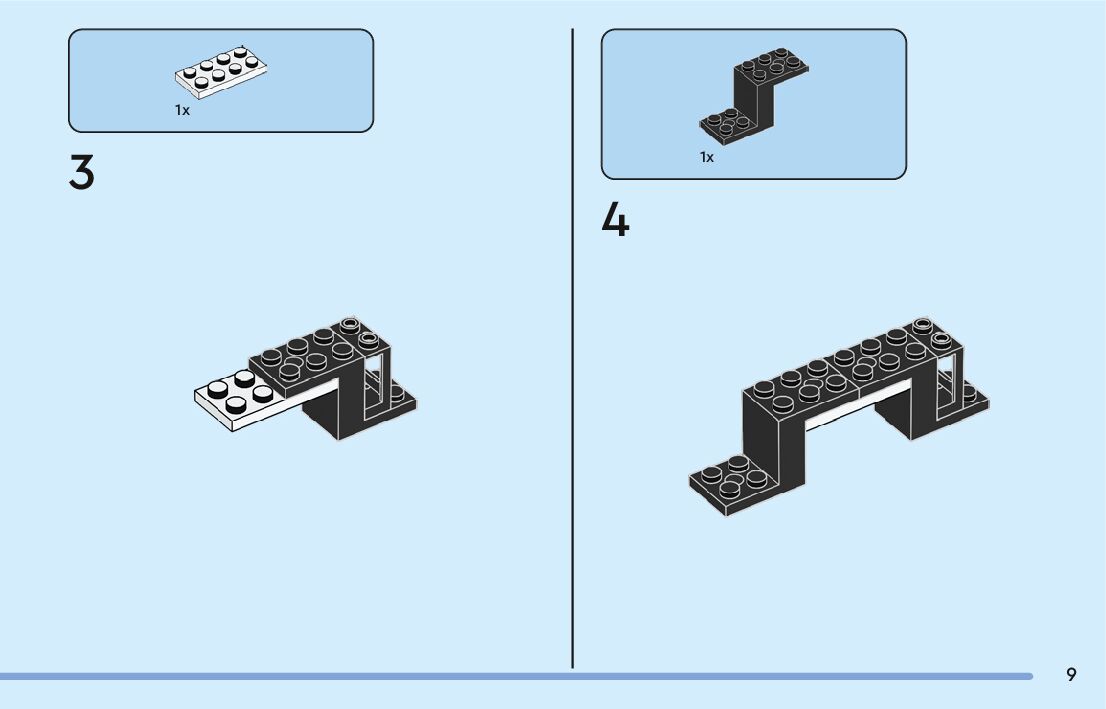 1x

3

1x

4

9