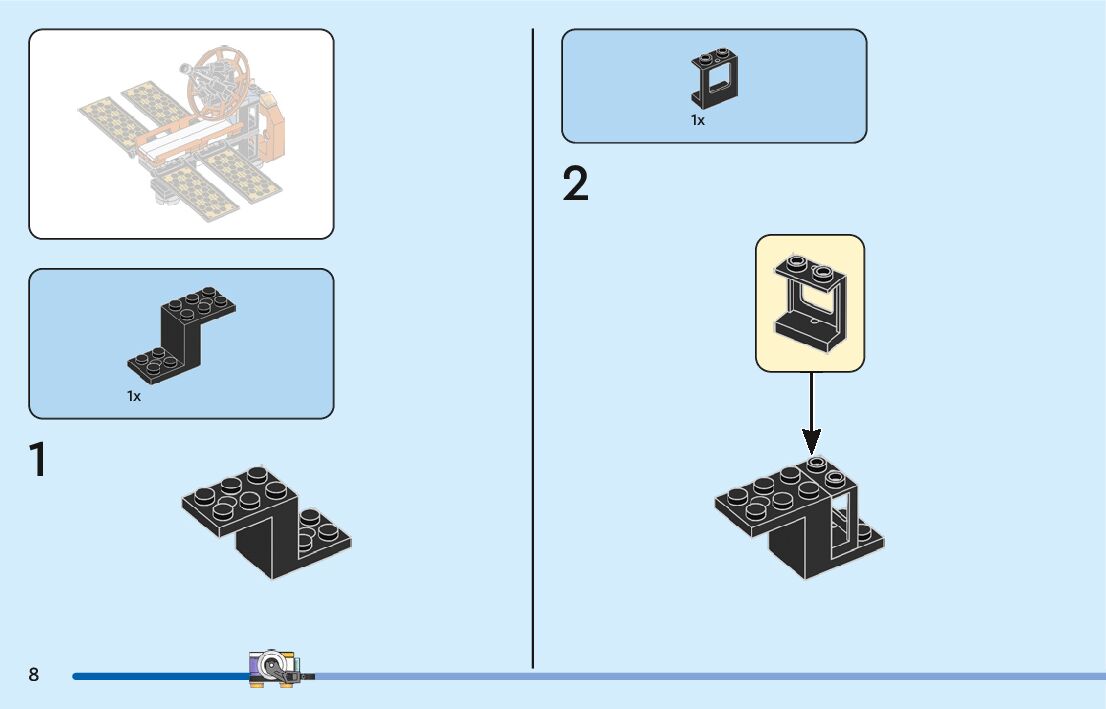 1x

1

1x

2

8