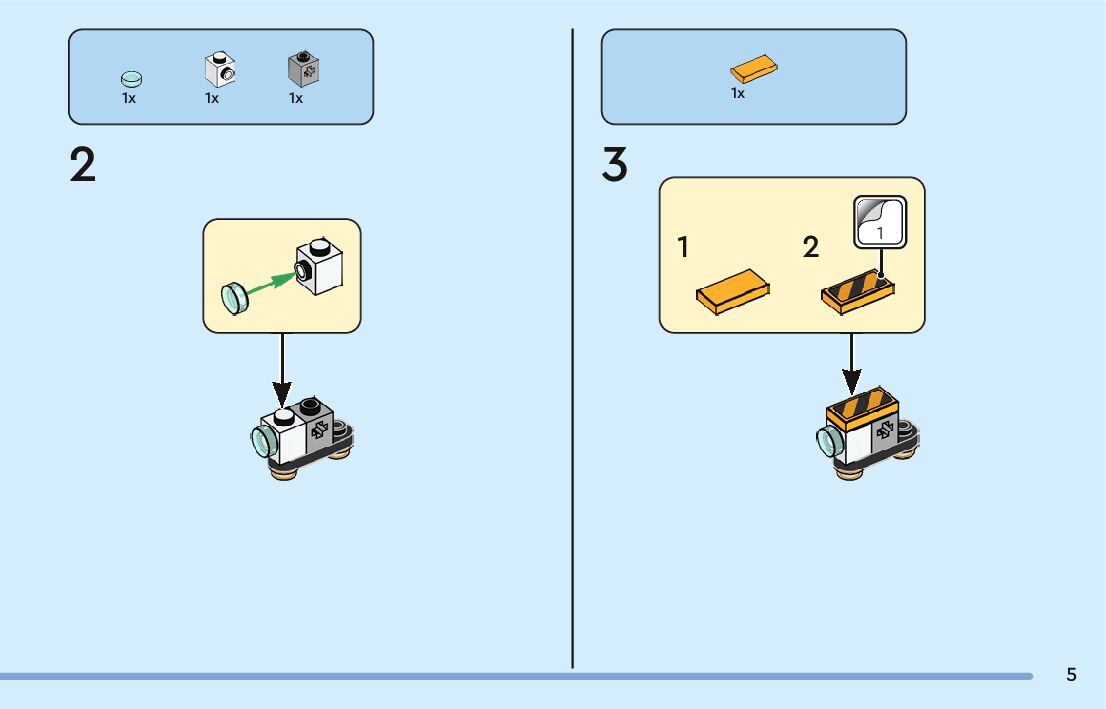 1x 1x 1x

2

1x

3

1

2

1

5