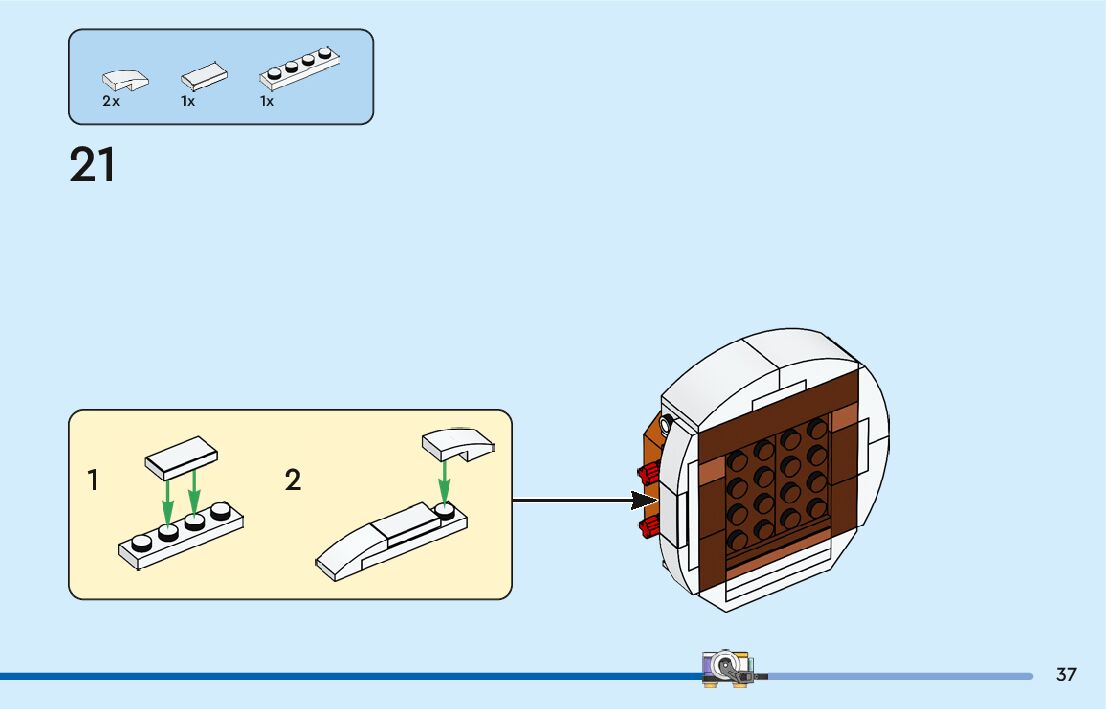 2x
1x
1x

21

1

2

37