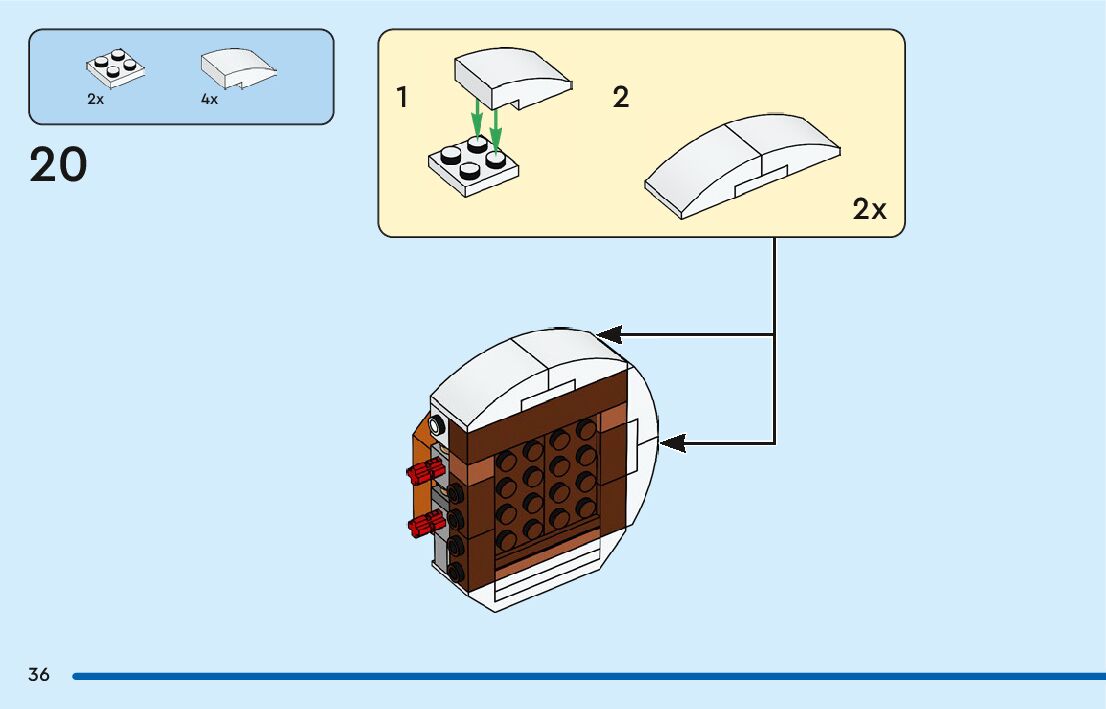 2x
4x

20

1

2

2x

36