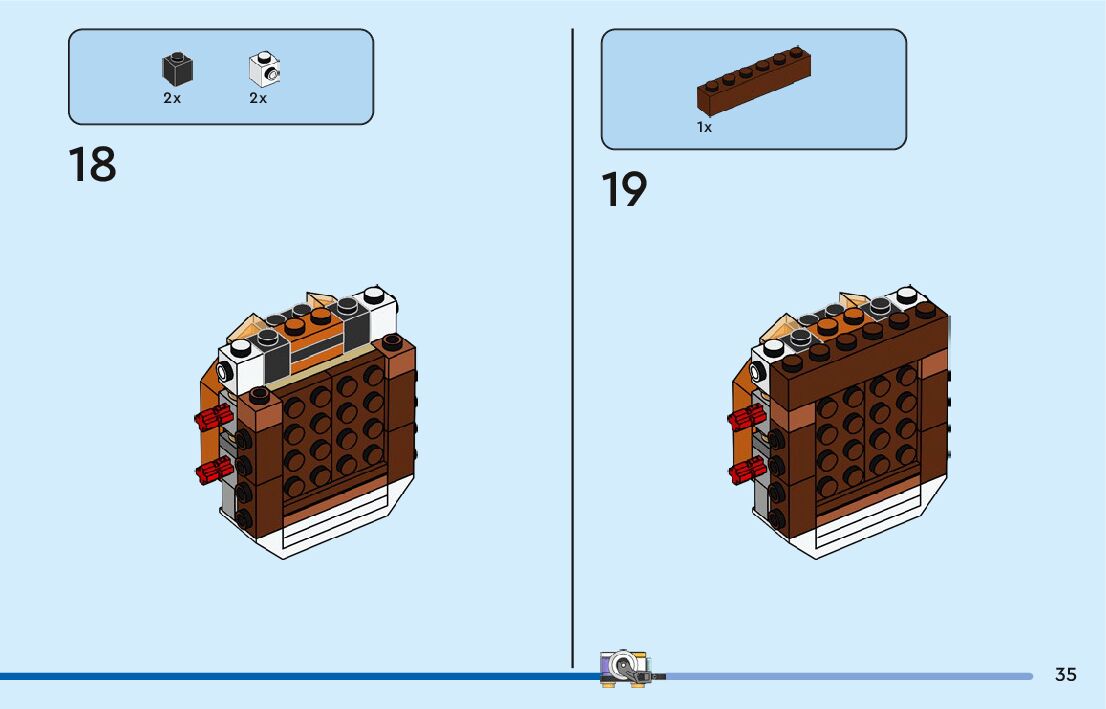 2x
2x

18

1x

19

35