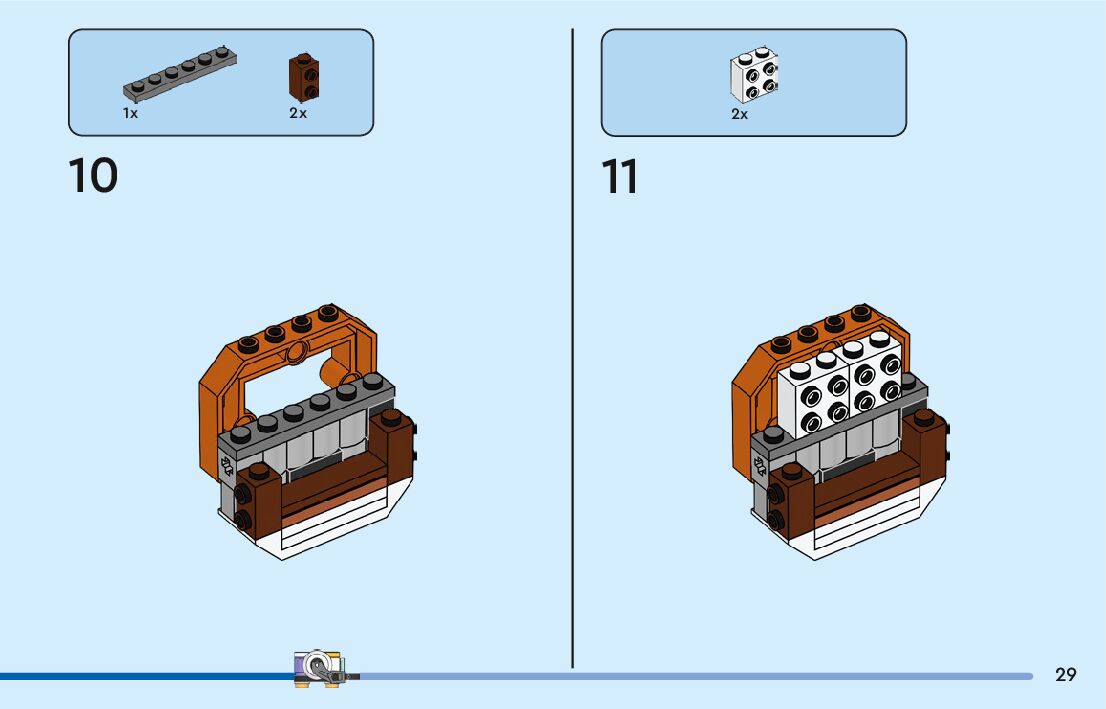 1x
2x

10

2x

11

29