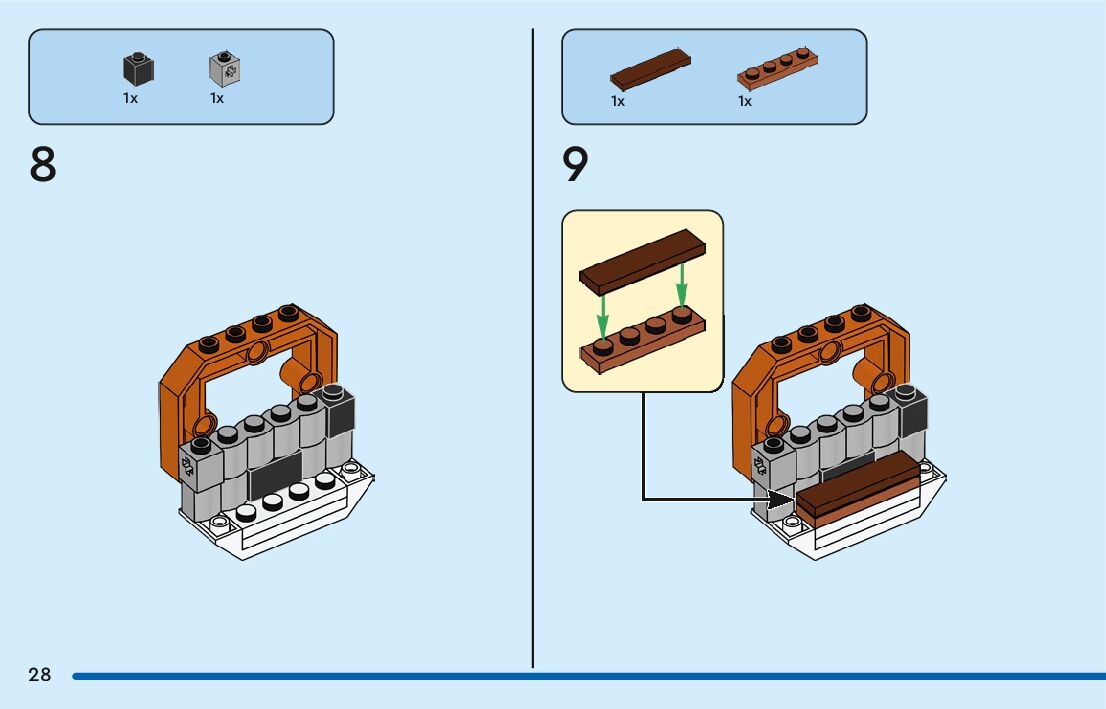 1x 1x

8

1x 1x

9

28