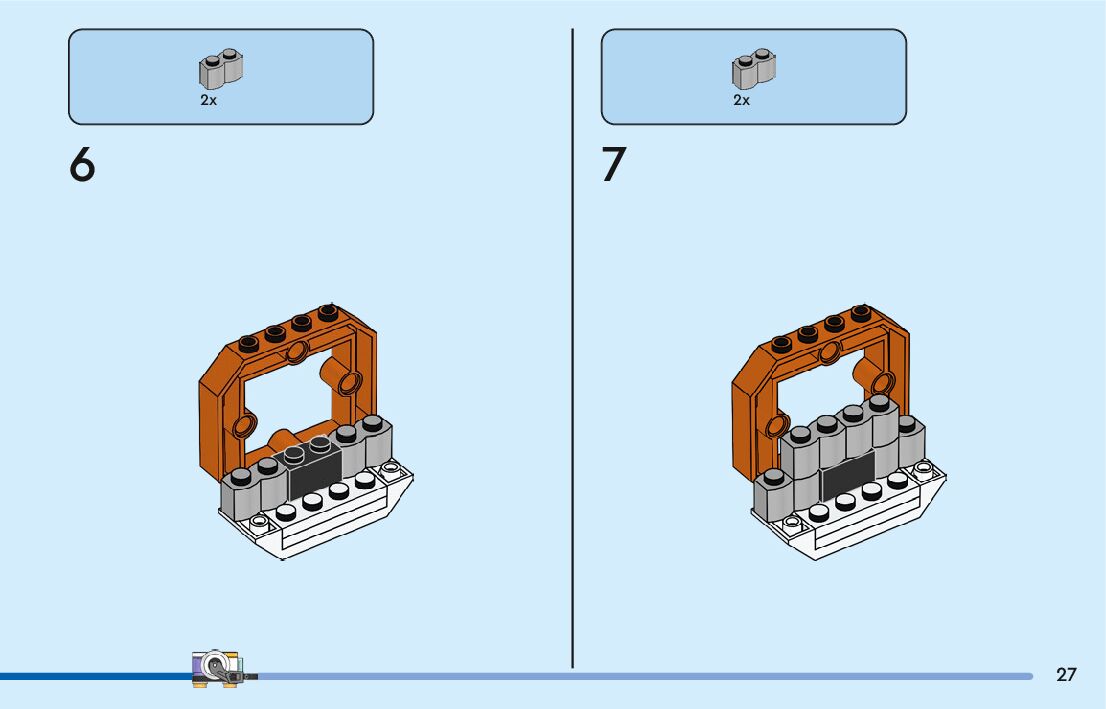 2x

6

2x

7

27