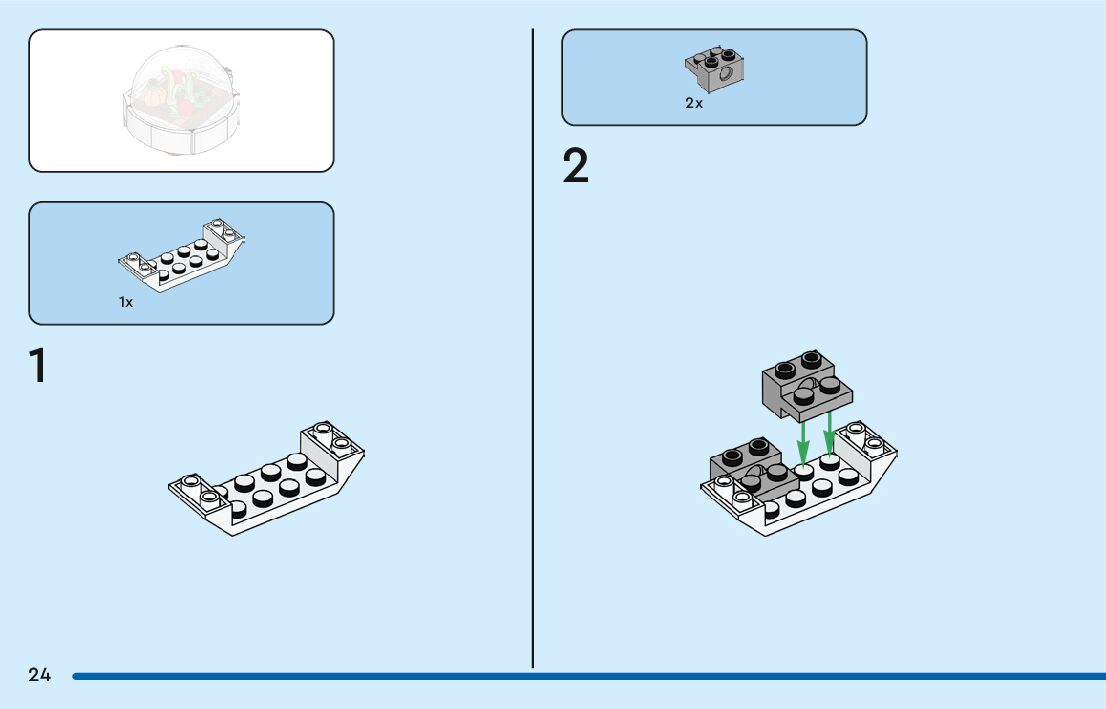 1x

1

2x

2

24