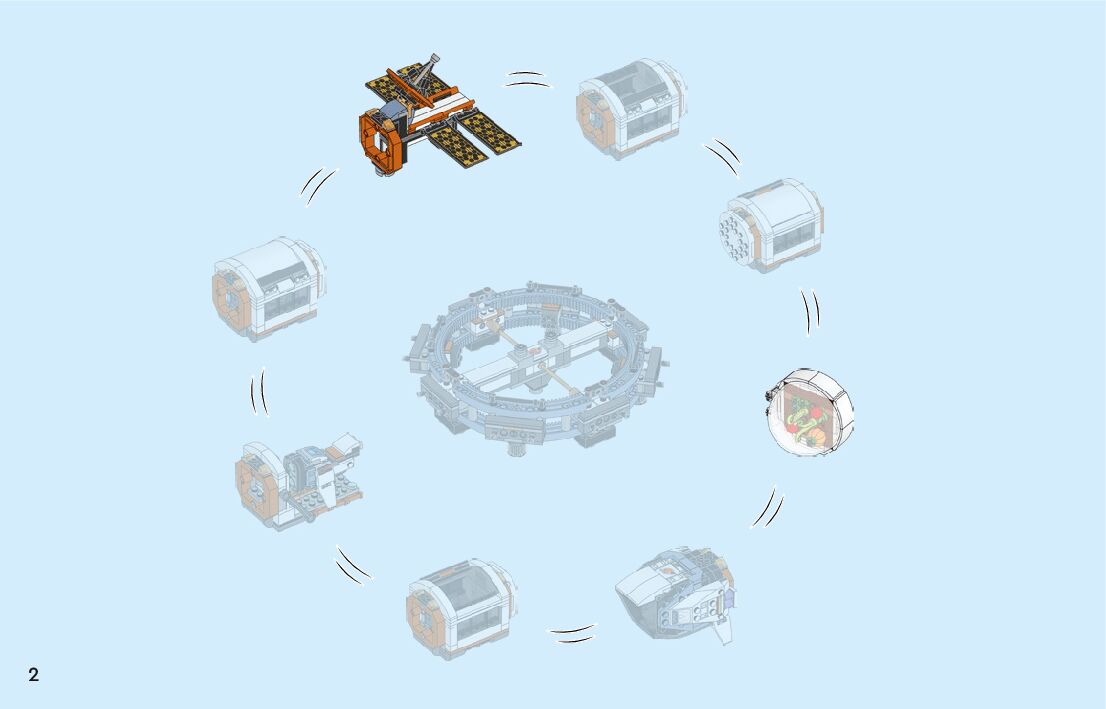 2