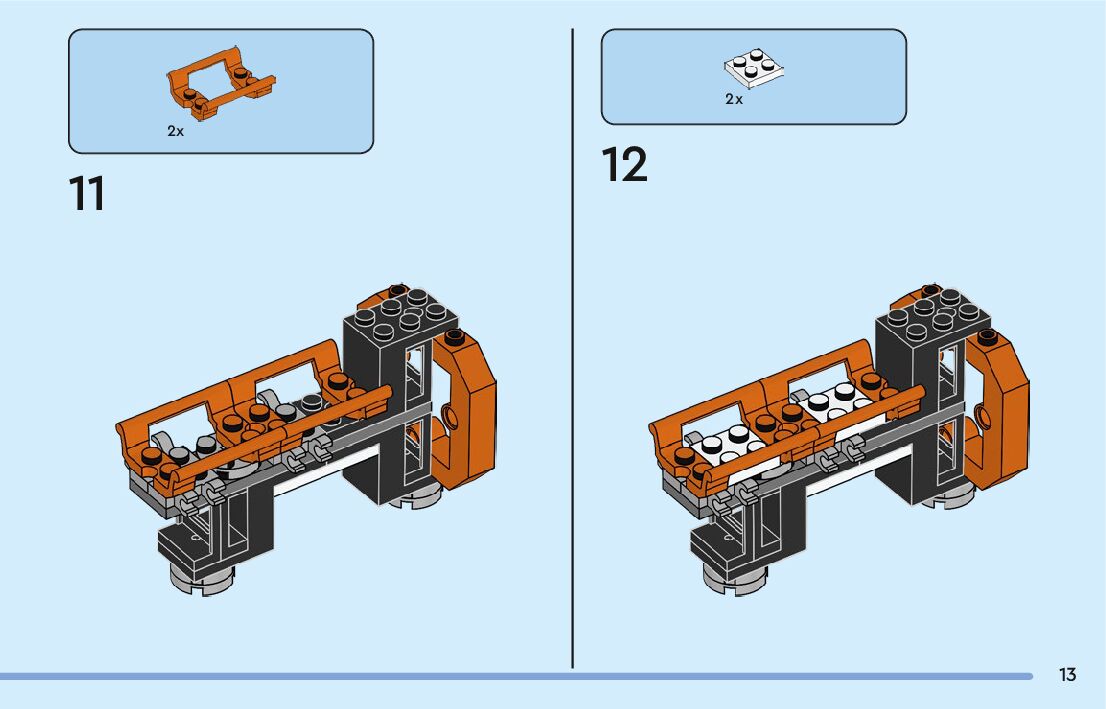 2x

11

2x

12

13